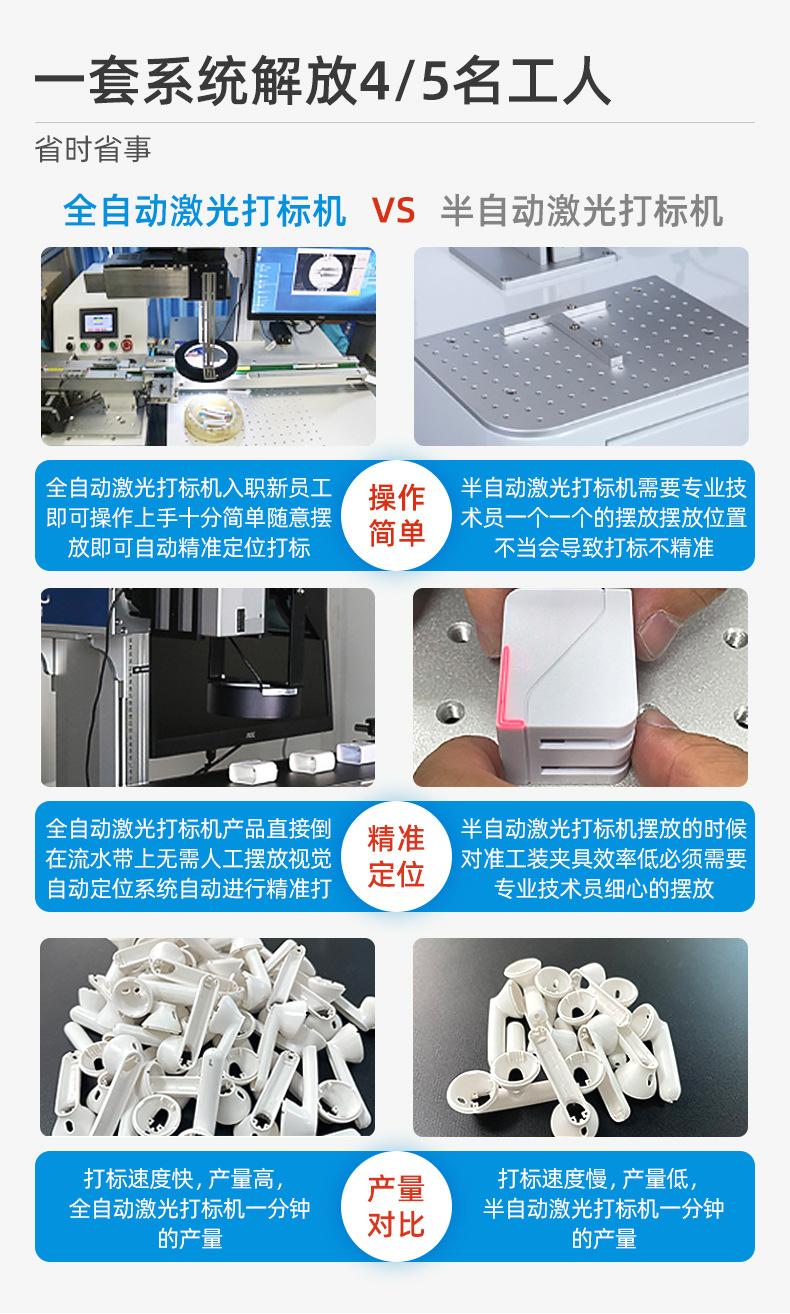 一套系统解放4/5名工人

省时省事

全自动激光打标机 VS 半自动激光打标机

全自动激光打标机入职新员工即可操作上手十分简单随意摆放即可自动精准定位打标

操作简单

半自动激光打标机需要专业技术员一个一个的摆放摆放位置不当会导致打标不精准

全自动激光打标机产品直接倒在流水带上无需人工摆放视觉自动定位系统自动进行精准打

精准定位

半自动激光打标机摆放的时候对准工装夹具效率低必须需要专业技术员细心的摆放

打标速度快，产量高，全自动激光打标机一分钟的产量

产量对比

打标速度慢，产量低，半自动激光打标机一分钟的产量