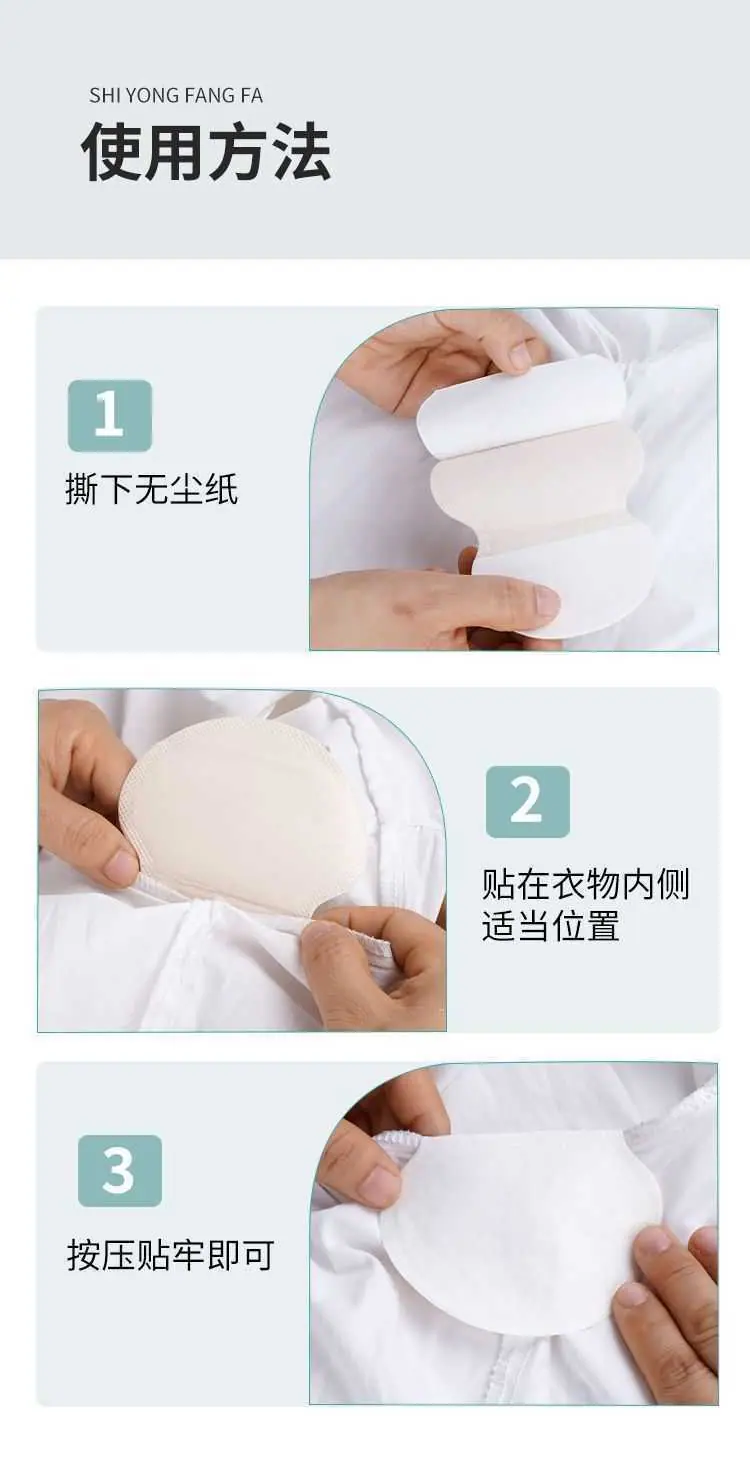 SHI YONG FANG FA
使用方法

1
撕下无尘纸

2
贴在衣物内侧
适当位置

3
按压贴牢即可