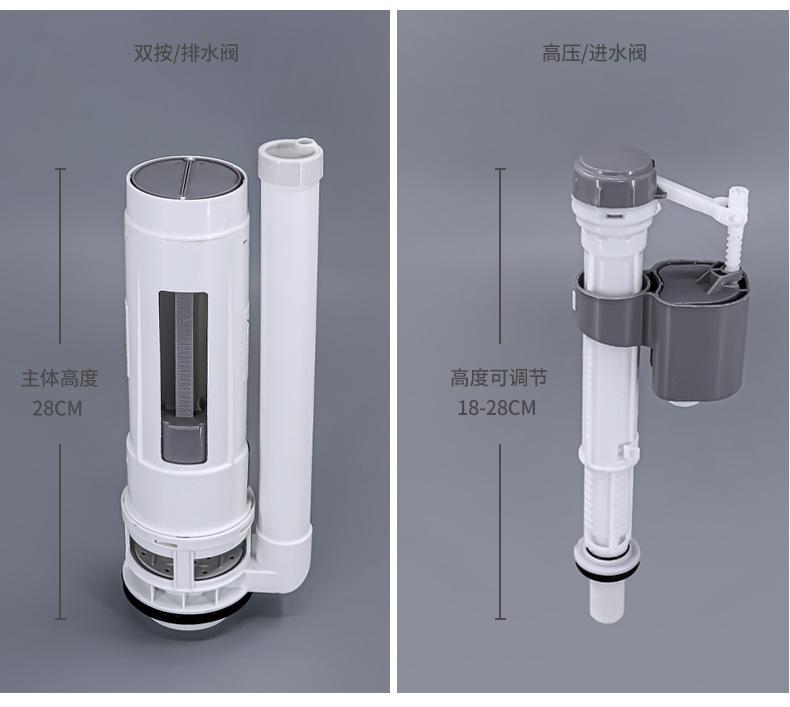 双按/排水阀

主体高度
28CM

高压/进水阀

高度可调节
18-28CM