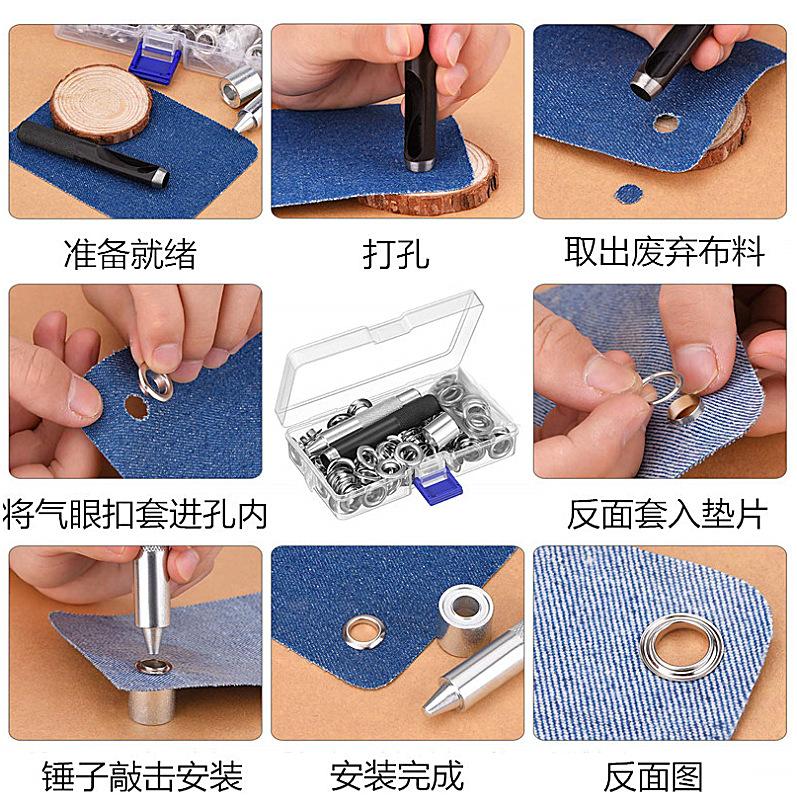 准备就绪

打孔

取出废弃布料

将气眼扣套进孔内

反面套入垫片

锤子敲击安装

安装完成

反面图