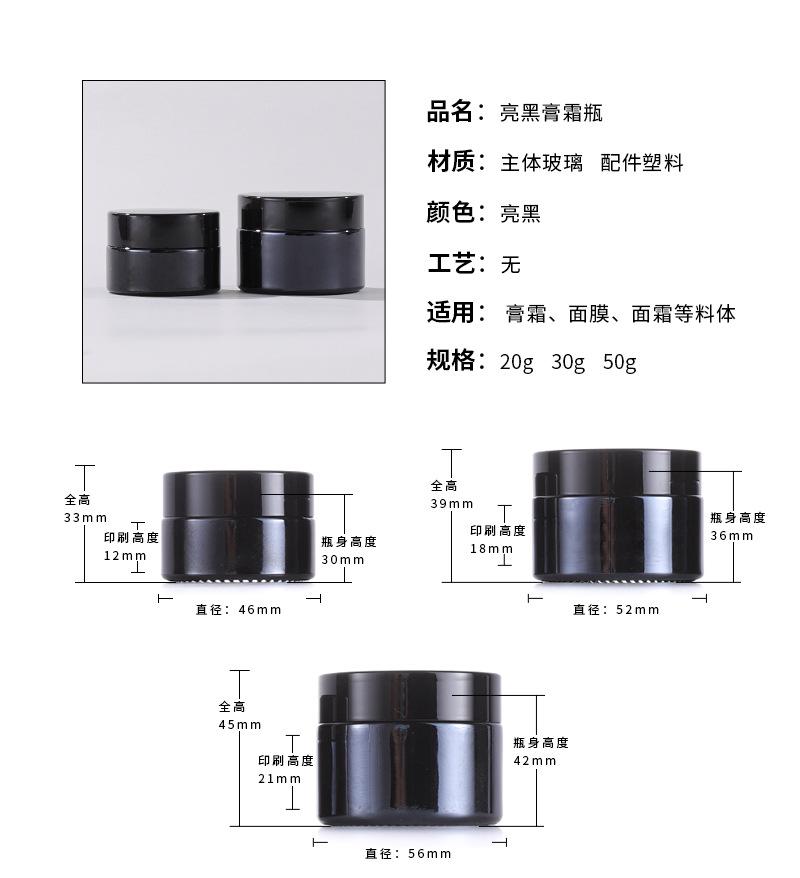 品名：亮黑膏霜瓶

材质：主体玻璃 配件塑料

颜色：亮黑

工艺：无

适用：膏霜、面膜、面霜等料体

规格：20g 30g 50g

全高
33mm

印刷高度
12mm

瓶身高度
30mm

直径：46mm

全高
39mm

印刷高度
18mm

瓶身高度
36mm

直径：52mm

全高
45mm

印刷高度
21mm

瓶身高度
42mm

直径：56mm