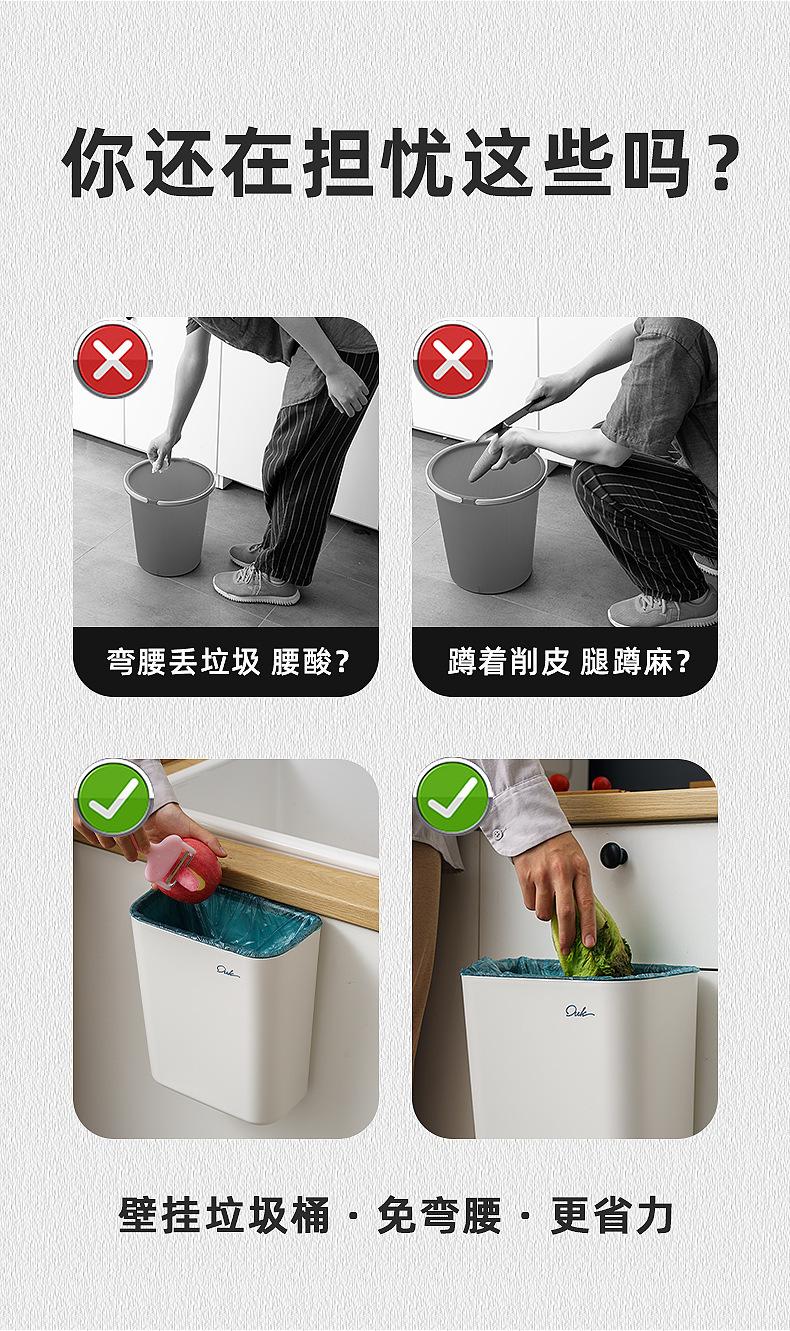 你还在担忧这些吗？

弯腰丢垃圾 腰酸？

蹲着削皮 腿蹲麻？

壁挂垃圾桶 · 免弯腰 · 更省力