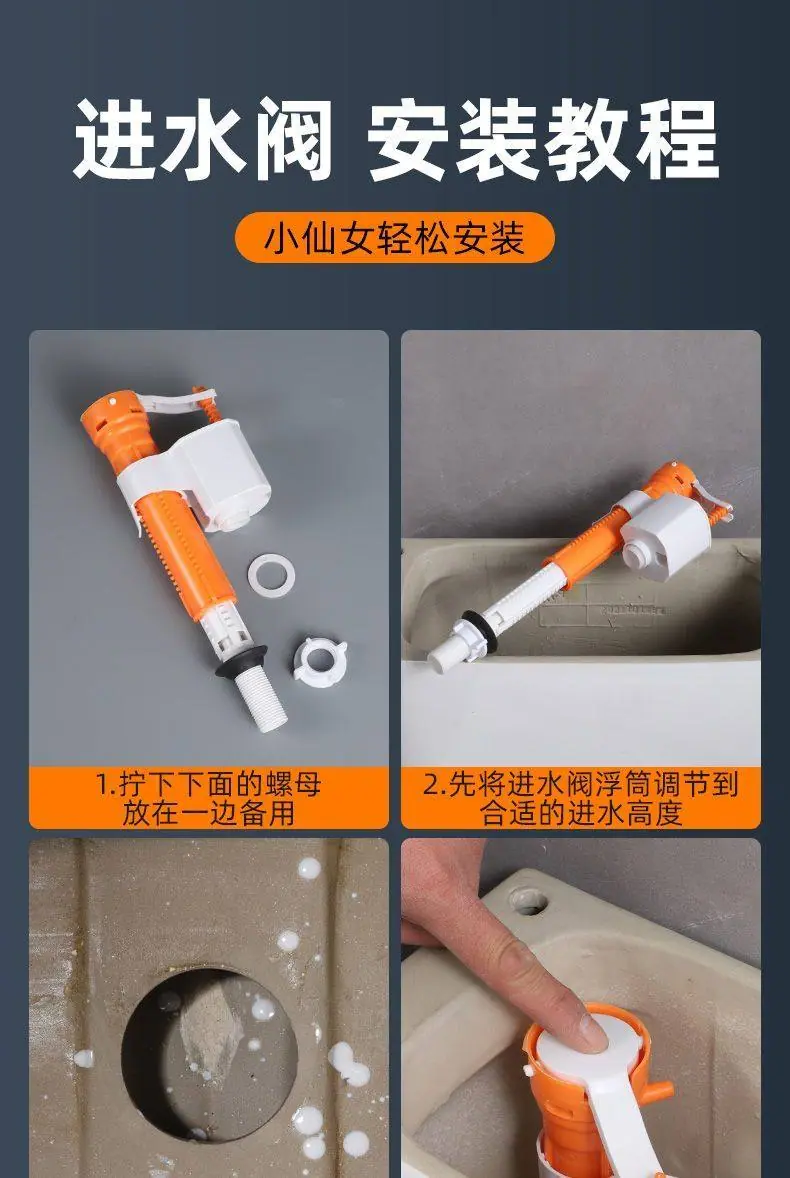 进水阀 安装教程

小仙女轻松安装

1.拧下下面的螺母
放在一边备用

2.先将进水阀浮筒调节到
合适的进水高度