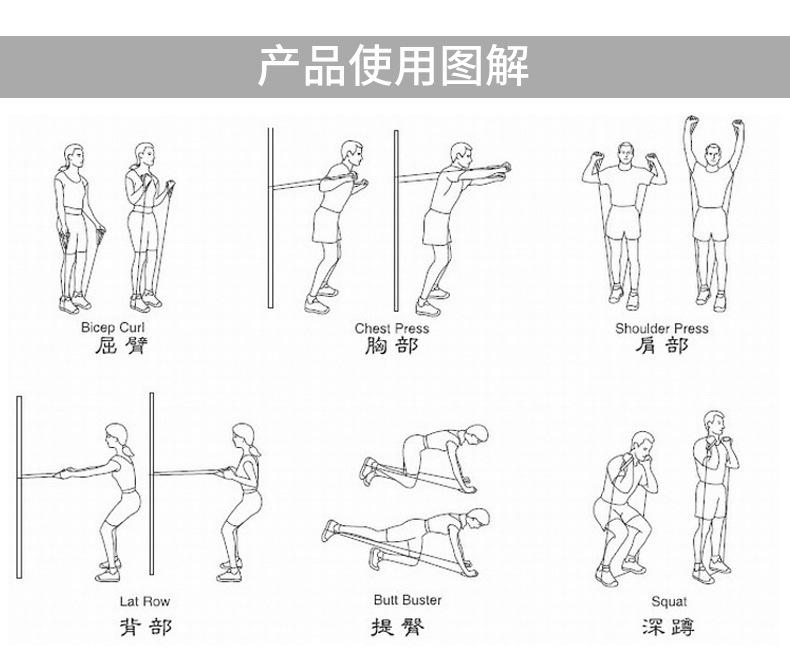 产品使用图解

Bicep Curl
屈臂

Chest Press
胸部

Shoulder Press
肩部

Lat Row
背部

Butt Buster
提臀

Squat
深蹲