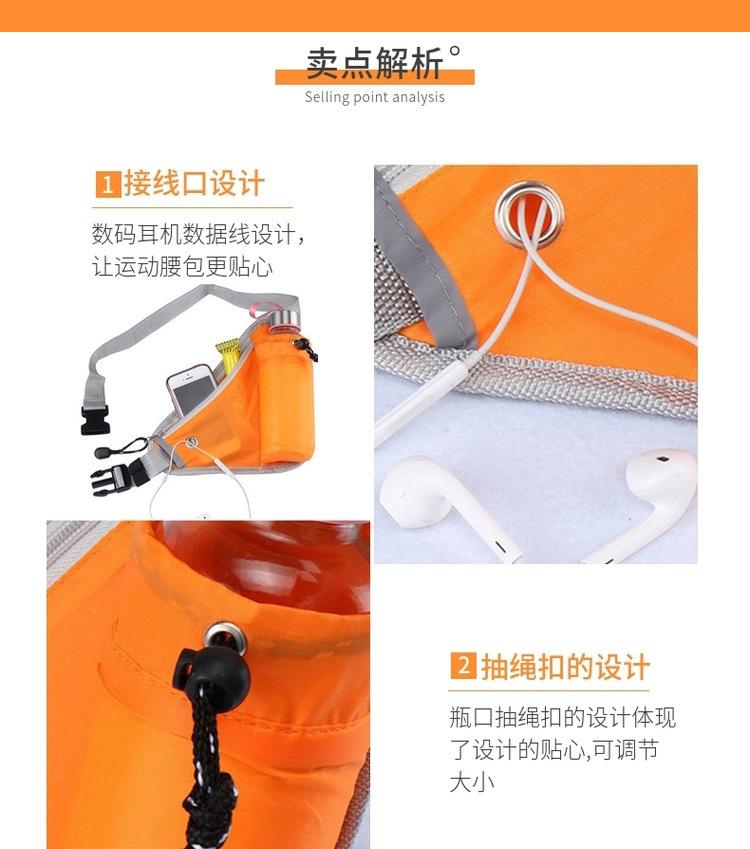 卖点解析°
Selling point analysis

1 接线口设计

数码耳机数据线设计，让运动腰包更贴心

2 抽绳扣的设计

瓶口抽绳扣的设计体现了设计的贴心,可调节大小