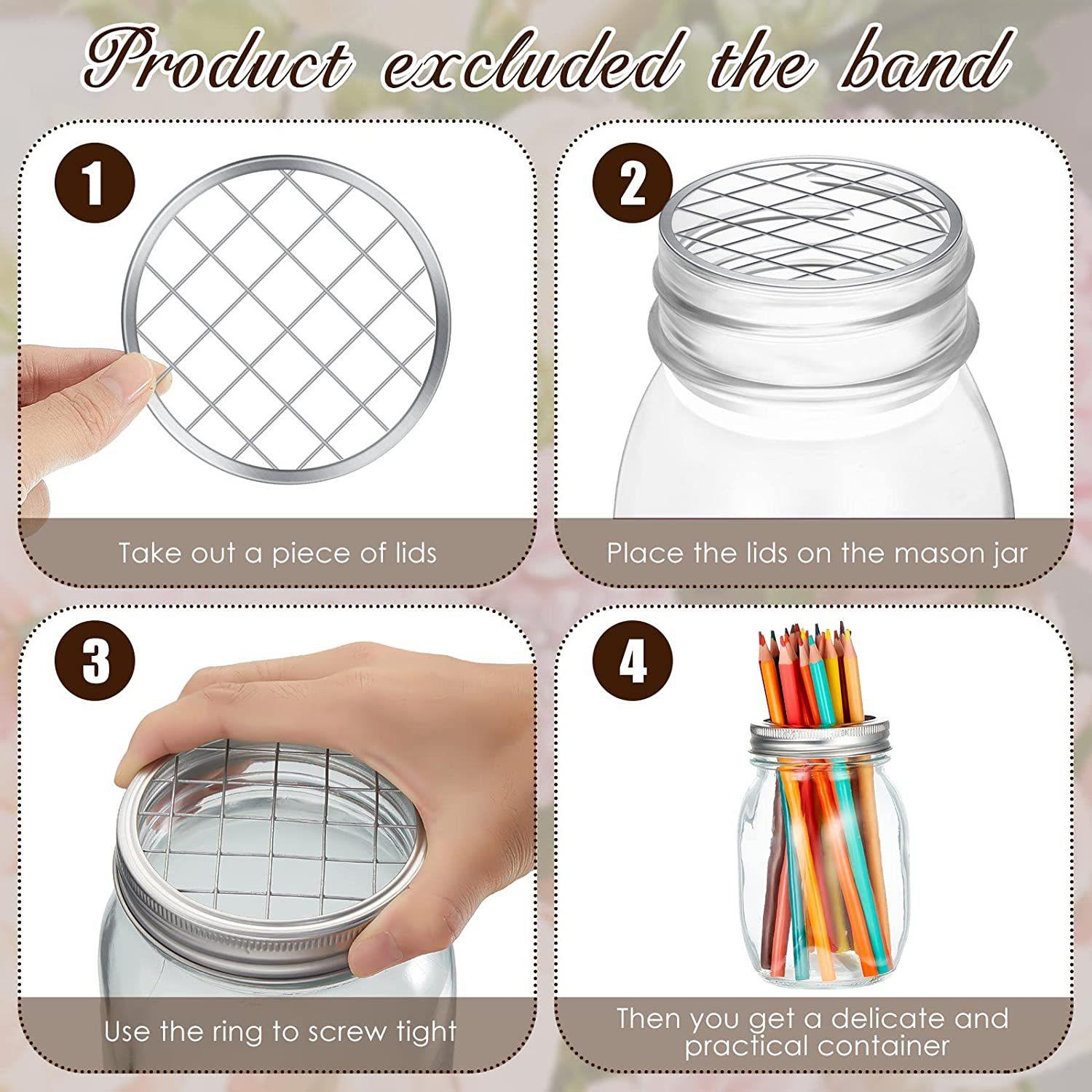 Product excluded the band

1

Take out a piece of lids

2

Place the lids on the mason jar

3

Use the ring to screw tight

4

Then you get a delicate and practical container