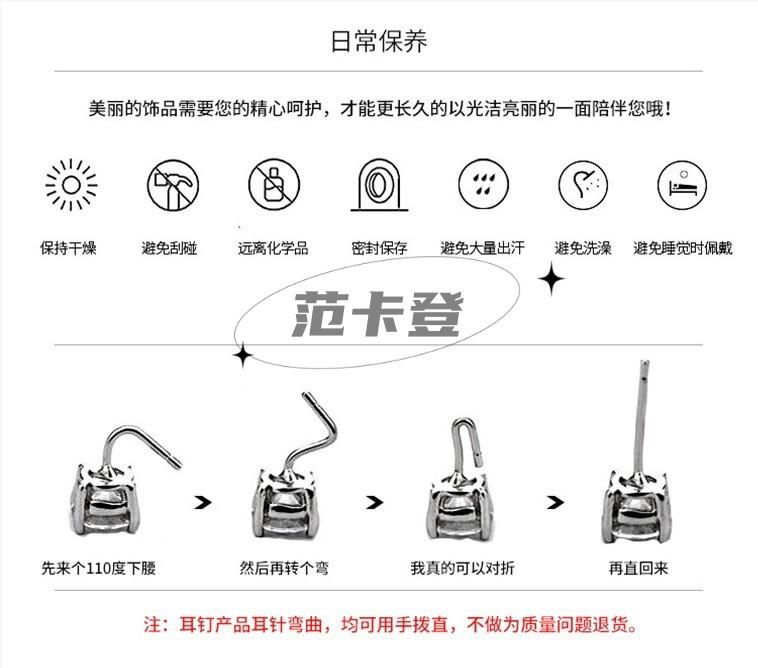 日常保养

美丽的饰品需要您的精心呵护，才能更长久的以光洁亮丽的一面陪伴您哦！

保持干燥 避免刮碰 远离化学品 密封保存 避免大量出汗 避免洗澡 避免睡觉时佩戴

范卡登

先来个110度下腰 然后再转个弯 我真的可以对折 再直回来

注：耳钉产品耳针弯曲，均可用手拨直，不做为质量问题退货。