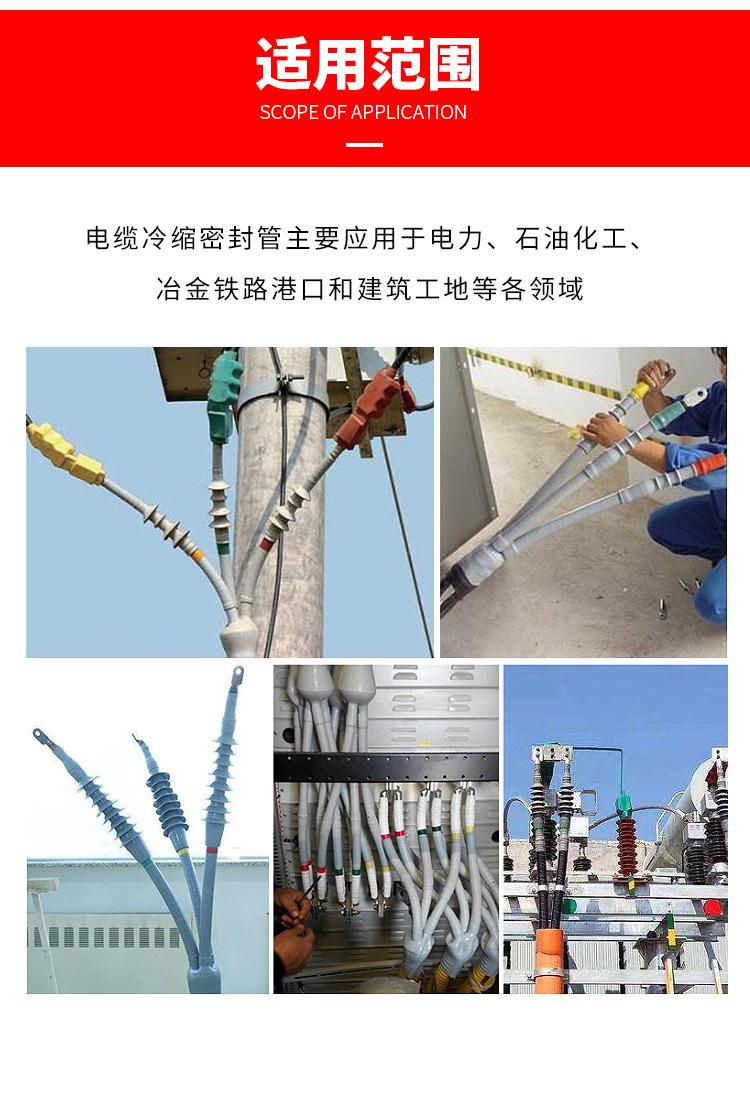 适用范围
SCOPE OF APPLICATION

电缆冷缩密封管主要应用于电力、石油化工、冶金铁路港口和建筑工地等各领域