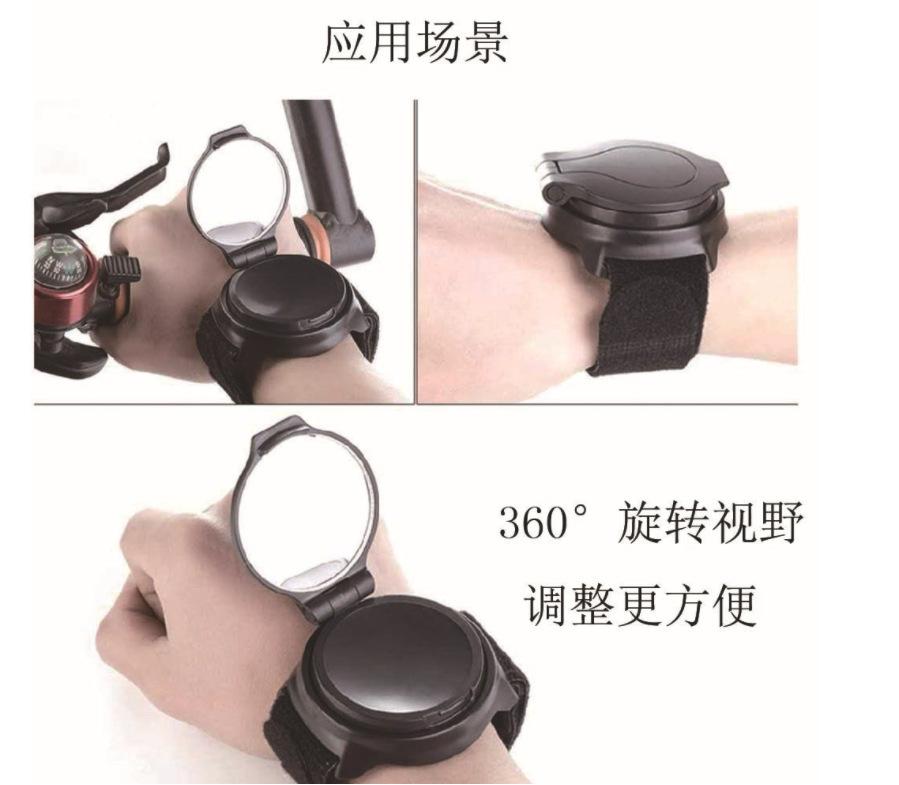 应用场景

360° 旋转视野

调整更方便