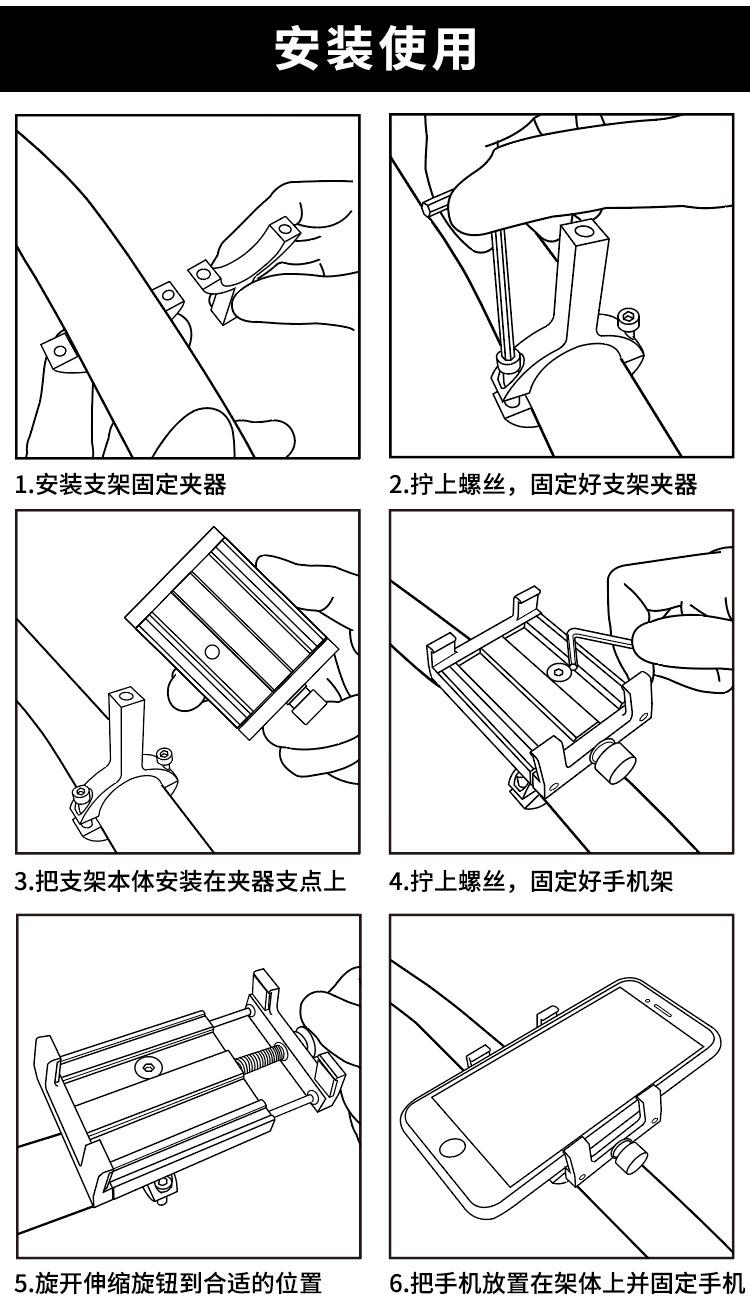 安装使用

1.安装支架固定夹器

2.拧上螺丝，固定好支架夹器

3.把支架本体安装在夹器支点上

4.拧上螺丝，固定好手机架

5.旋开伸缩旋钮到合适的位置

6.把手机放置在架体上并固定手机