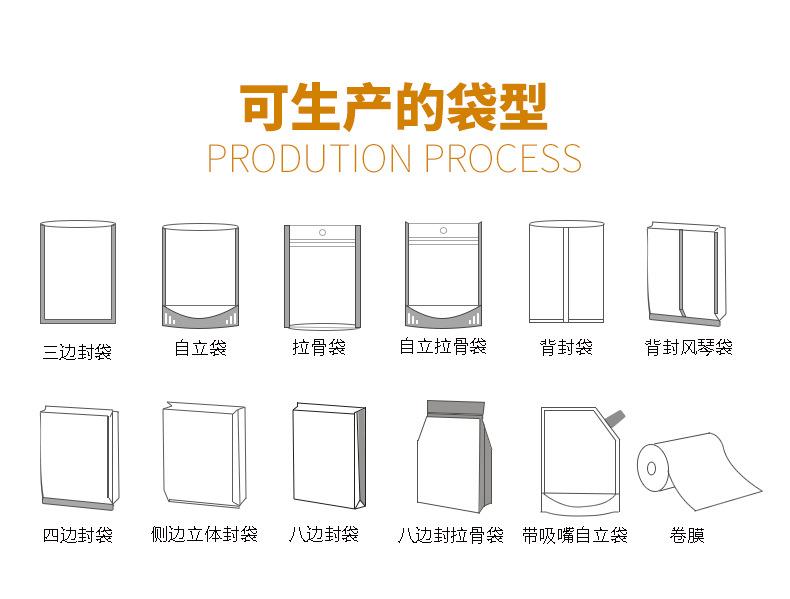 可生产的袋型
PRODUTION PROCESS

三边封袋
自立袋
拉骨袋
自立拉骨袋
背封袋
背封风琴袋

四边封袋
侧边立体封袋
八边封袋
八边封拉骨袋
带吸嘴自立袋
卷膜