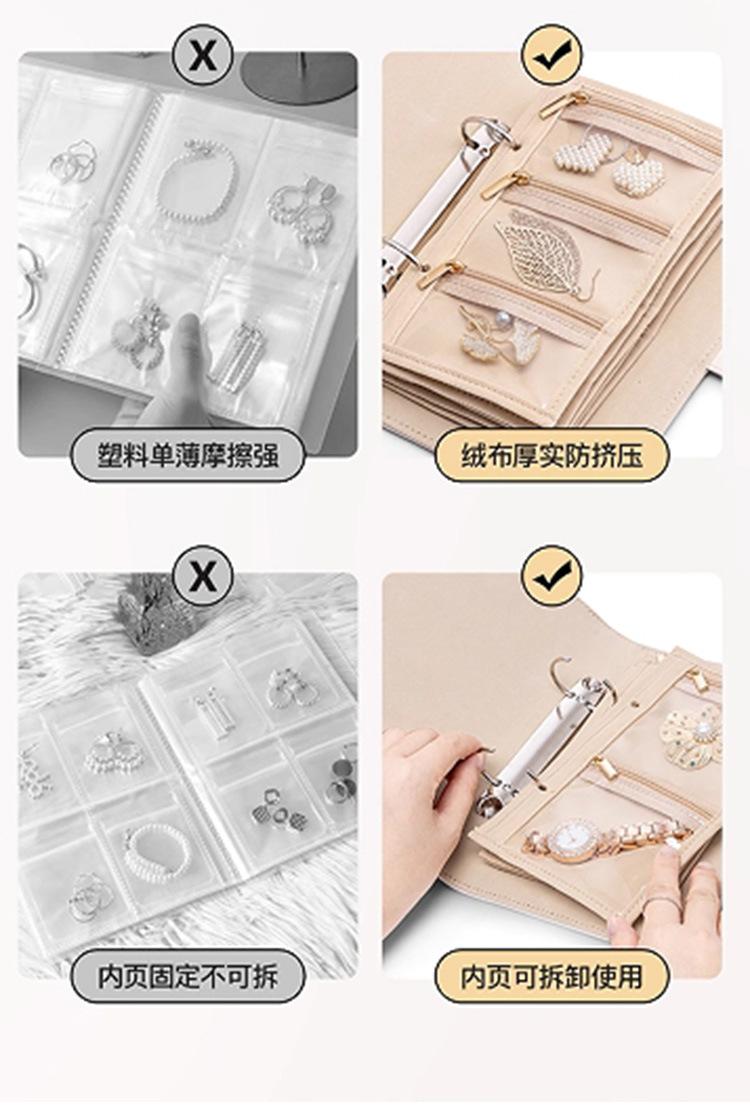 X

塑料单薄摩擦强

✓

绒布厚实防挤压

X

内页固定不可拆

✓

内页可拆卸使用