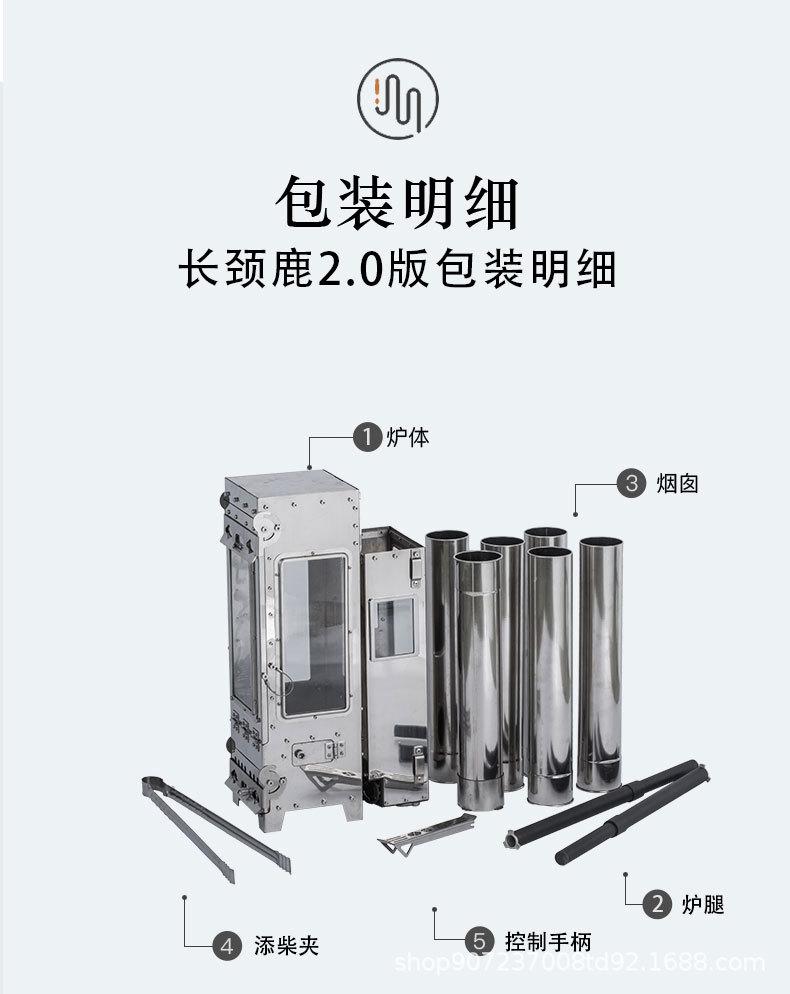 包装明细
长颈鹿2.0版包装明细

1 炉体

3 烟囱

2 炉腿

4 添柴夹

5 控制手柄

shop907237008td92.1688.com