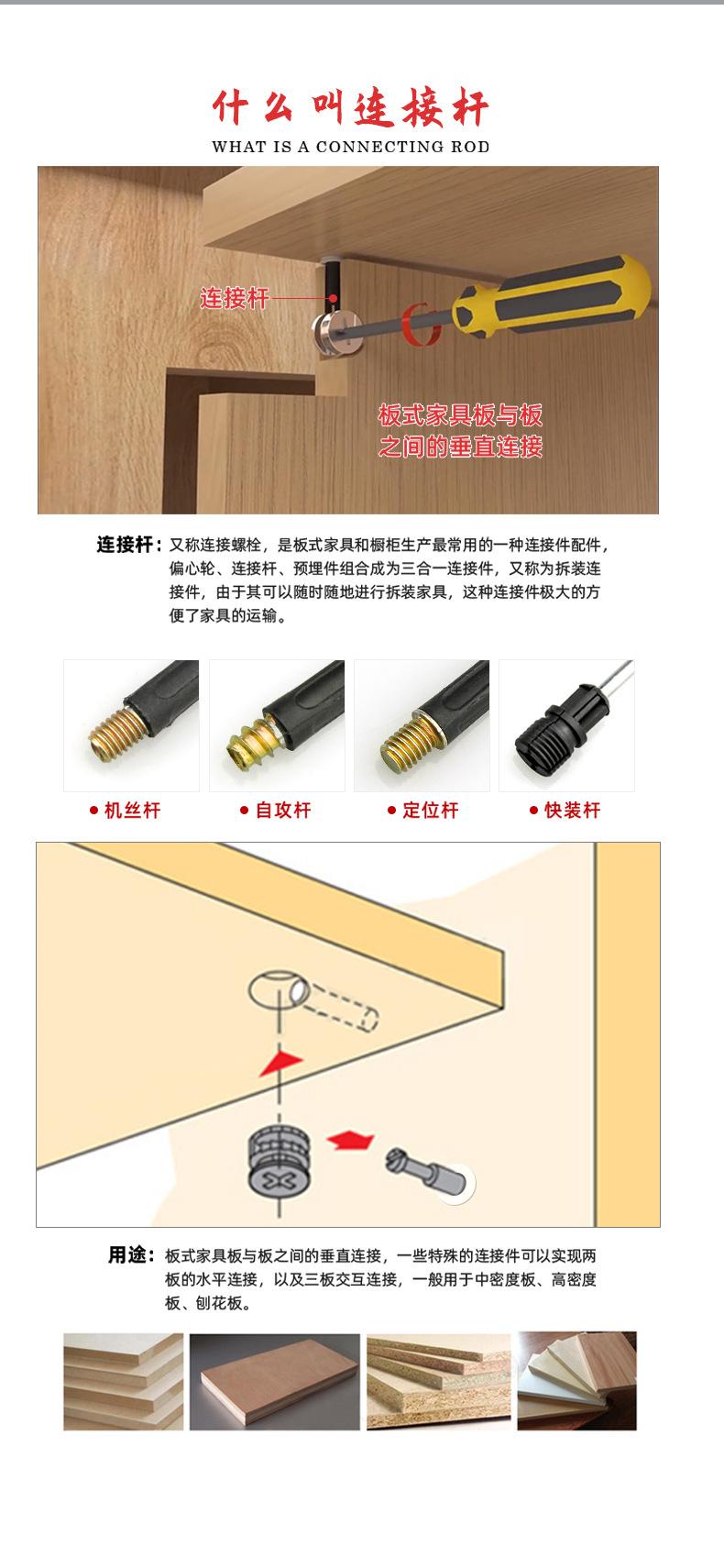 什么叫连接杆
WHAT IS A CONNECTING ROD

连接杆

板式家具板与板之间的垂直连接

连接杆：又称连接螺栓，是板式家具和橱柜生产最常用的一种连接件配件，偏心轮、连接杆、预埋件组合成为三合一连接件，又称为拆装连接件，由于其可以随时随地进行拆装家具，这种连接件极大的方便了家具的运输。

● 机丝杆
● 自攻杆
● 定位杆
● 快装杆

用途：板式家具板与板之间的垂直连接，一些特殊的连接件可以实现两板的水平连接，以及三板交互连接，一般用于中密度板、高密度板、刨花板。