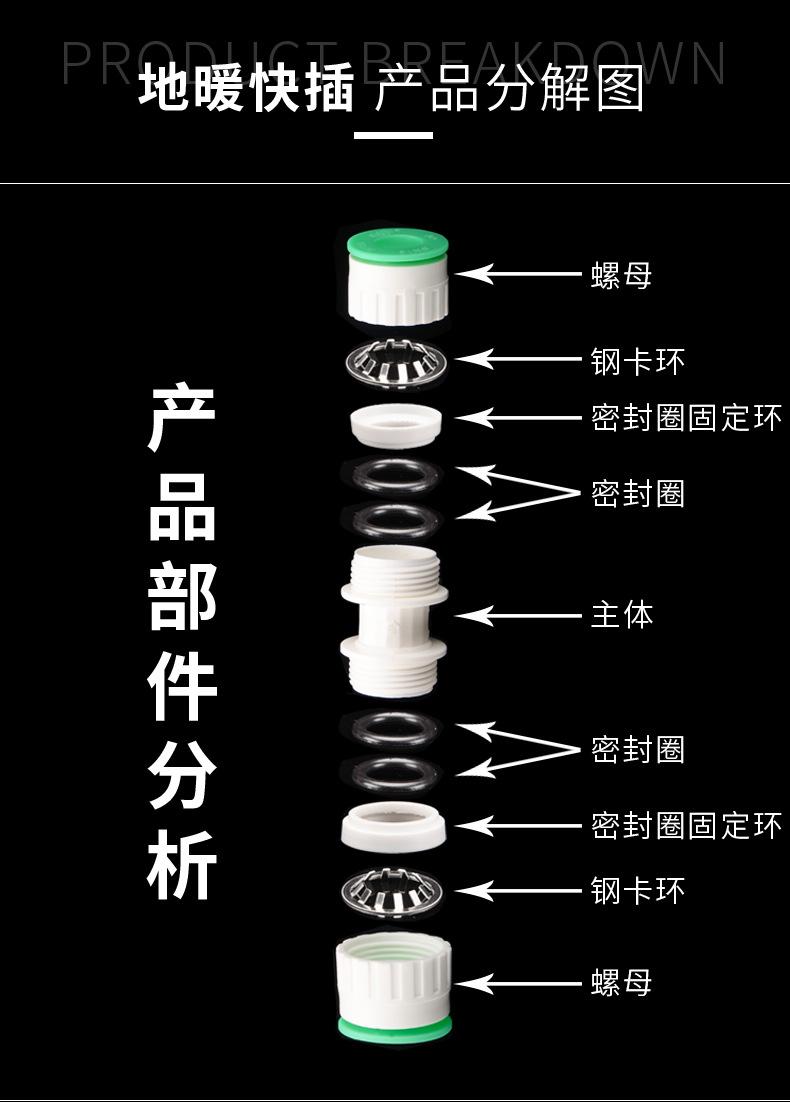 PRODUCT BREAKDOWN
地暖快插 产品分解图

产品部件分析

螺母
钢卡环
密封圈固定环
密封圈
主体
密封圈
密封圈固定环
钢卡环
螺母