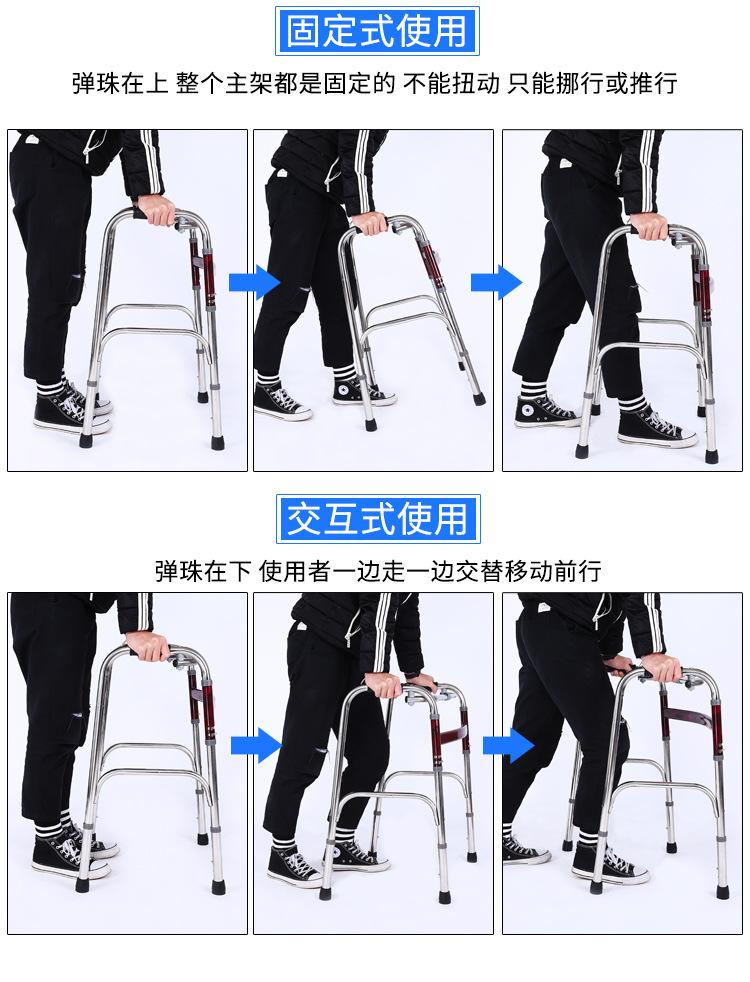 固定式使用

弹珠在上 整个主架都是固定的 不能扭动 只能挪行或推行

交互式使用

弹珠在下 使用者一边走一边交替移动前行