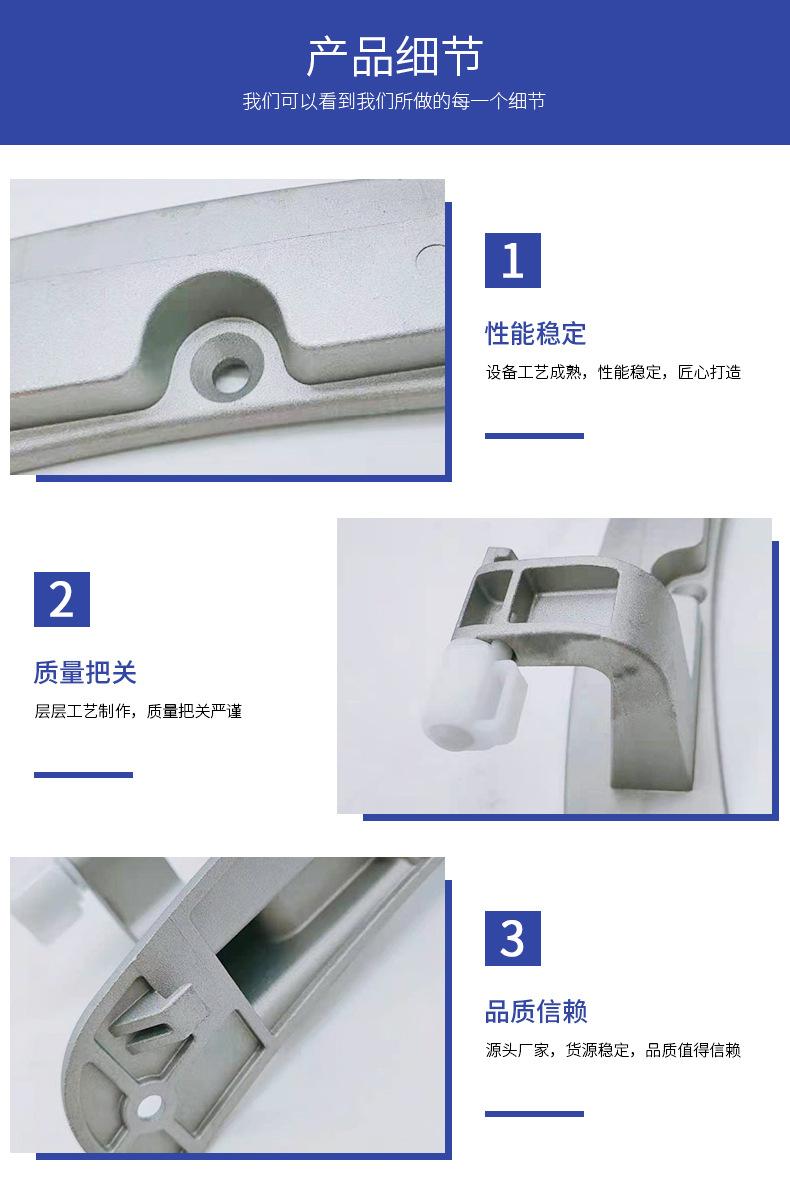 产品细节

我们可以看到我们所做的每一个细节

1

性能稳定

设备工艺成熟，性能稳定，匠心打造

2

质量把关

层层工艺制作，质量把关严谨

3

品质信赖

源头厂家，货源稳定，品质值得信赖