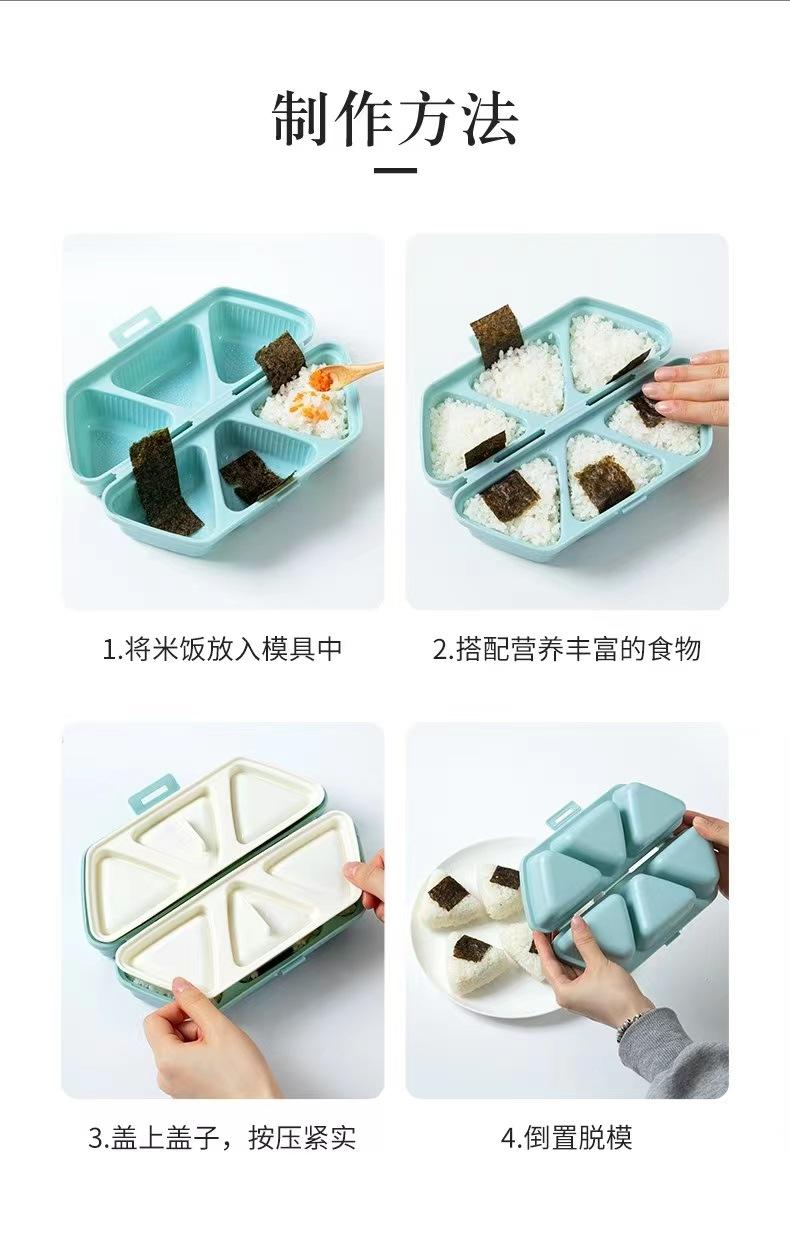 制作方法

1.将米饭放入模具中

2.搭配营养丰富的食物

3.盖上盖子，按压紧实

4.倒置脱模