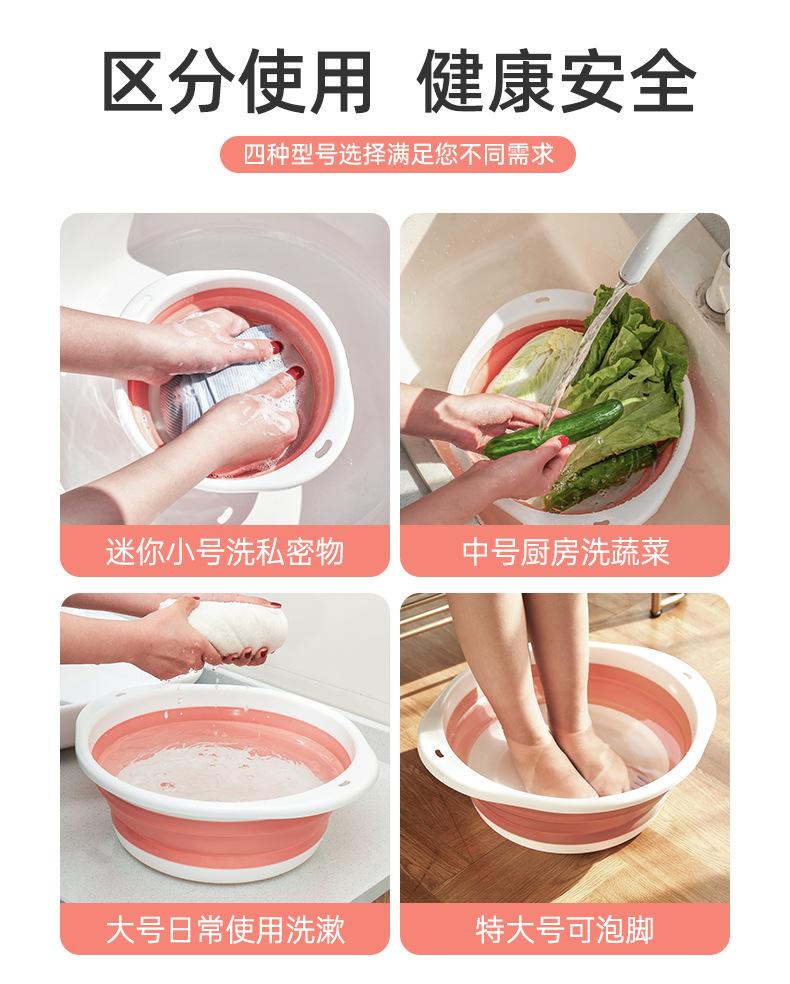 区分使用 健康安全

四种型号选择满足您不同需求

迷你小号洗私密物

中号厨房洗蔬菜

大号日常使用洗漱

特大号可泡脚