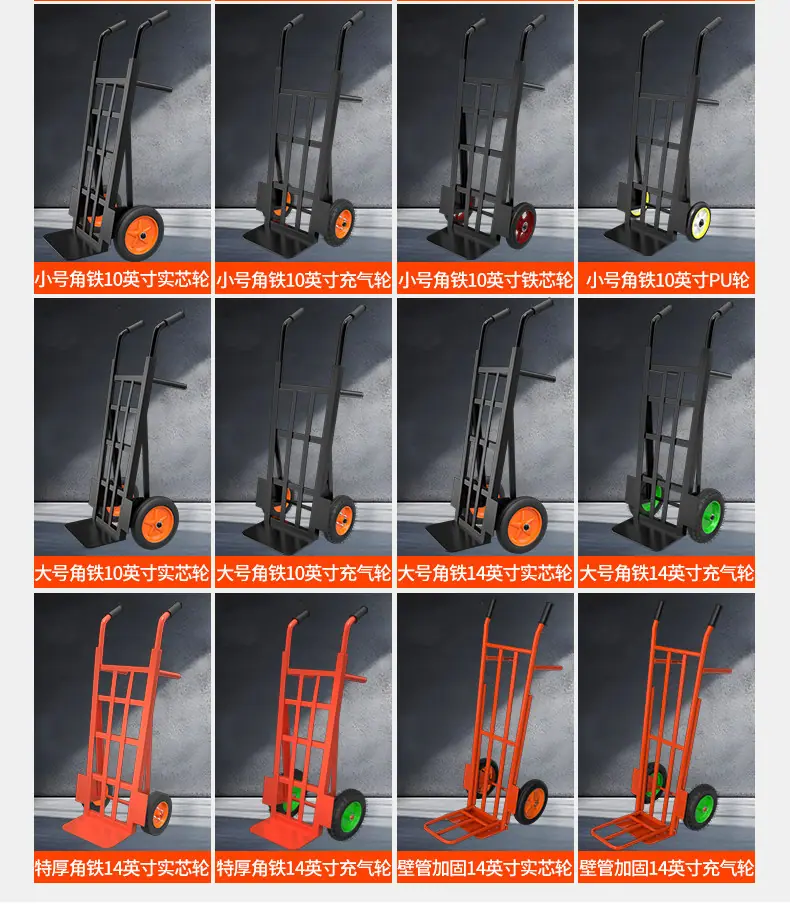 小号角铁10英寸实芯轮
小号角铁10英寸充气轮
小号角铁10英寸铁芯轮
小号角铁10英寸PU轮

大号角铁10英寸实芯轮
大号角铁10英寸充气轮
大号角铁14英寸实芯轮
大号角铁14英寸充气轮

特厚角铁14英寸实芯轮
特厚角铁14英寸充气轮
壁管加固14英寸实芯轮
壁管加固14英寸充气轮