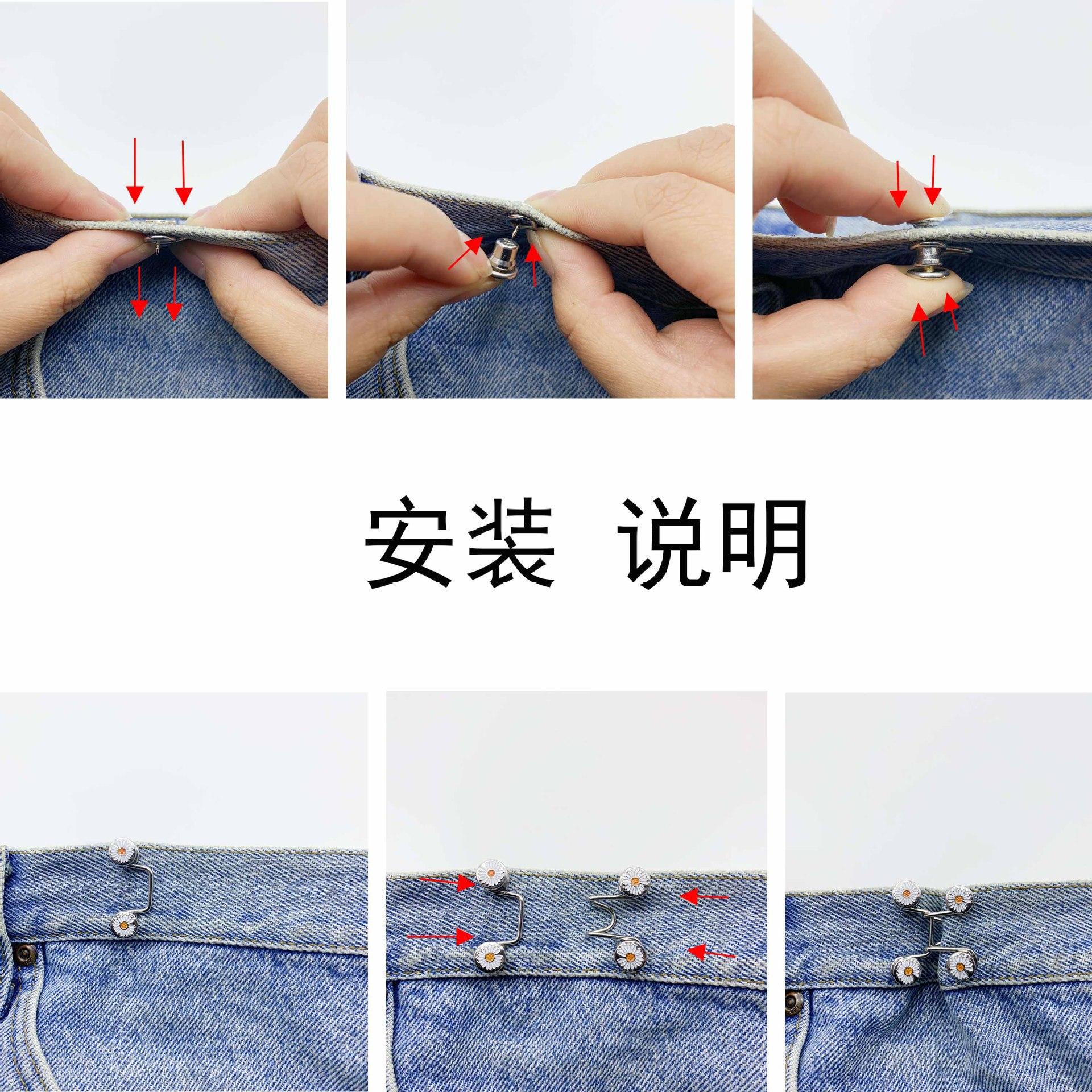 安装 说明