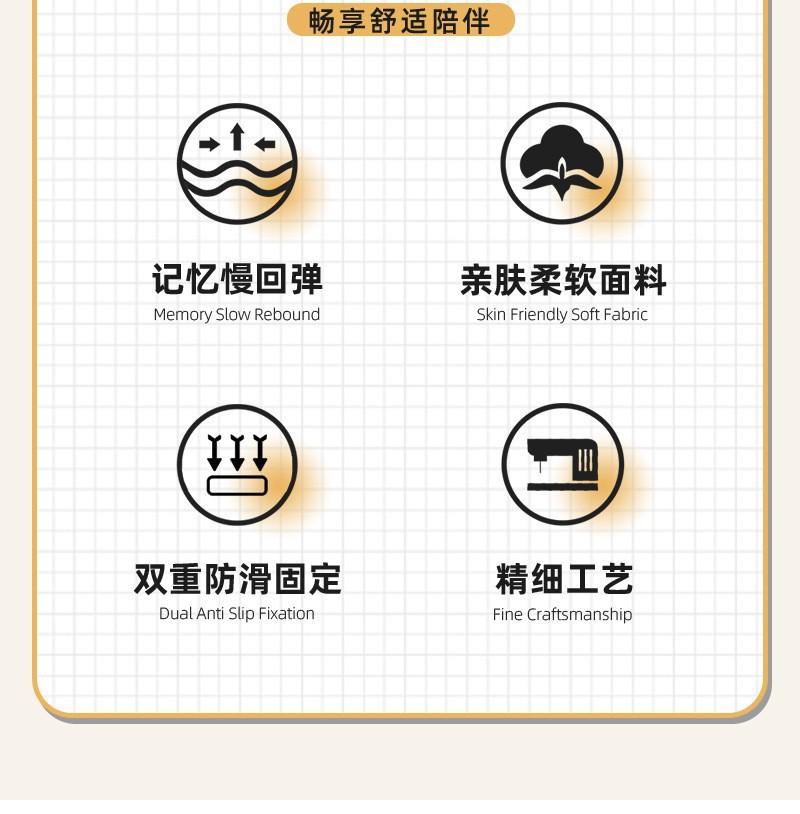 畅享舒适陪伴

记忆慢回弹
Memory Slow Rebound

亲肤柔软面料
Skin Friendly Soft Fabric

双重防滑固定
Dual Anti Slip Fixation

精细工艺
Fine Craftsmanship