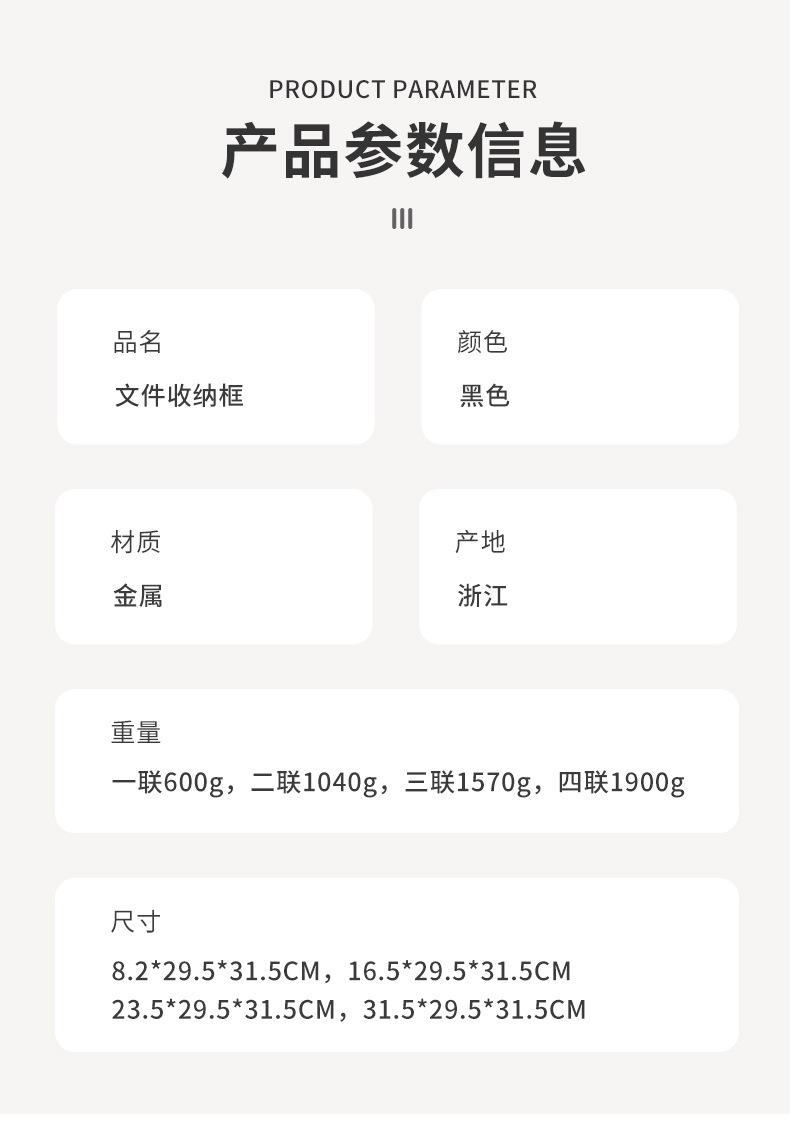 PRODUCT PARAMETER

产品参数信息

品名

文件收纳框

颜色

黑色

材质

金属

产地

浙江

重量

一联600g，二联1040g，三联1570g，四联1900g

尺寸

8.2*29.5*31.5CM，16.5*29.5*31.5CM
23.5*29.5*31.5CM，31.5*29.5*31.5CM