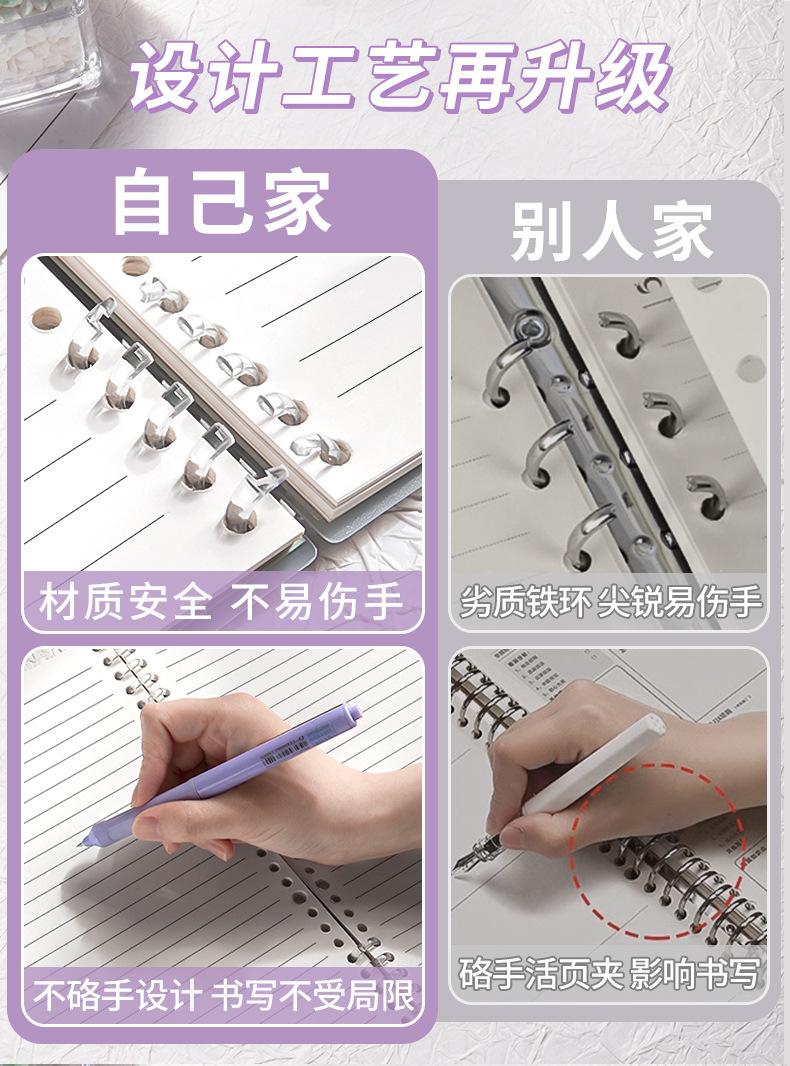 设计工艺再升级

自己家

材质安全 不易伤手

不硌手设计 书写不受局限

别人家

劣质铁环 尖锐易伤手

硌手活页夹 影响书写