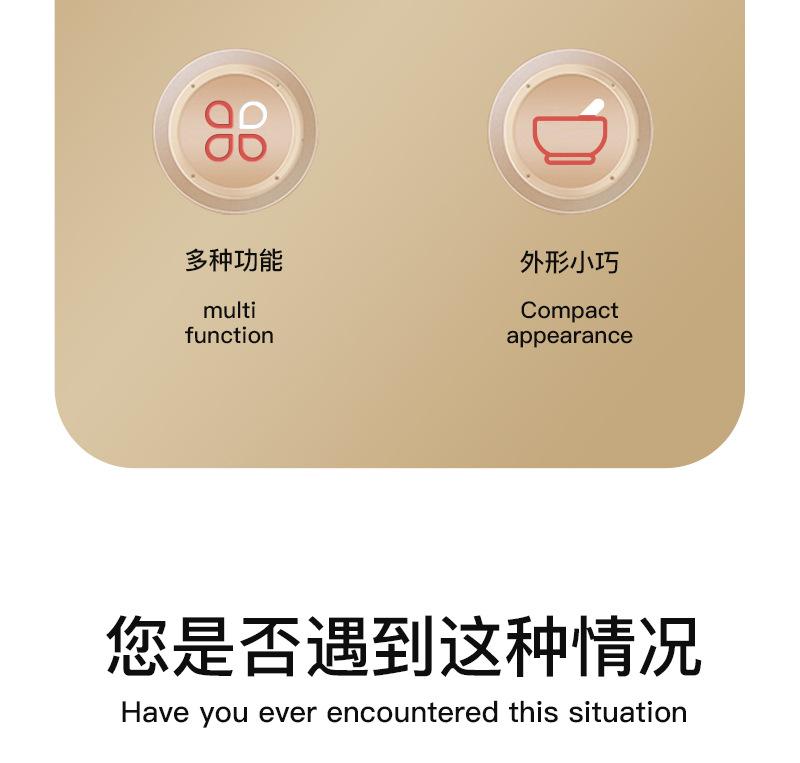 多种功能

multi
function

外形小巧

Compact
appearance

您是否遇到这种情况

Have you ever encountered this situation