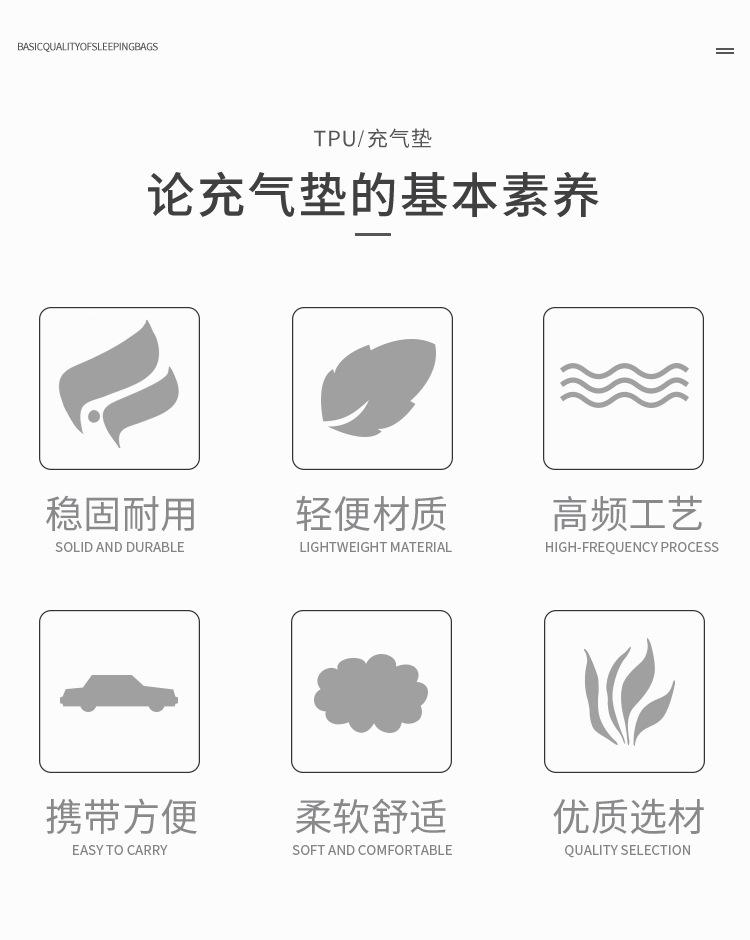 BASICQUALITYOFSLEEPINGBAGS

TPU/充气垫

论充气垫的基本素养

稳固耐用
SOLID AND DURABLE

轻便材质
LIGHTWEIGHT MATERIAL

高频工艺
HIGH-FREQUENCY PROCESS

携带方便
EASY TO CARRY

柔软舒适
SOFT AND COMFORTABLE

优质选材
QUALITY SELECTION