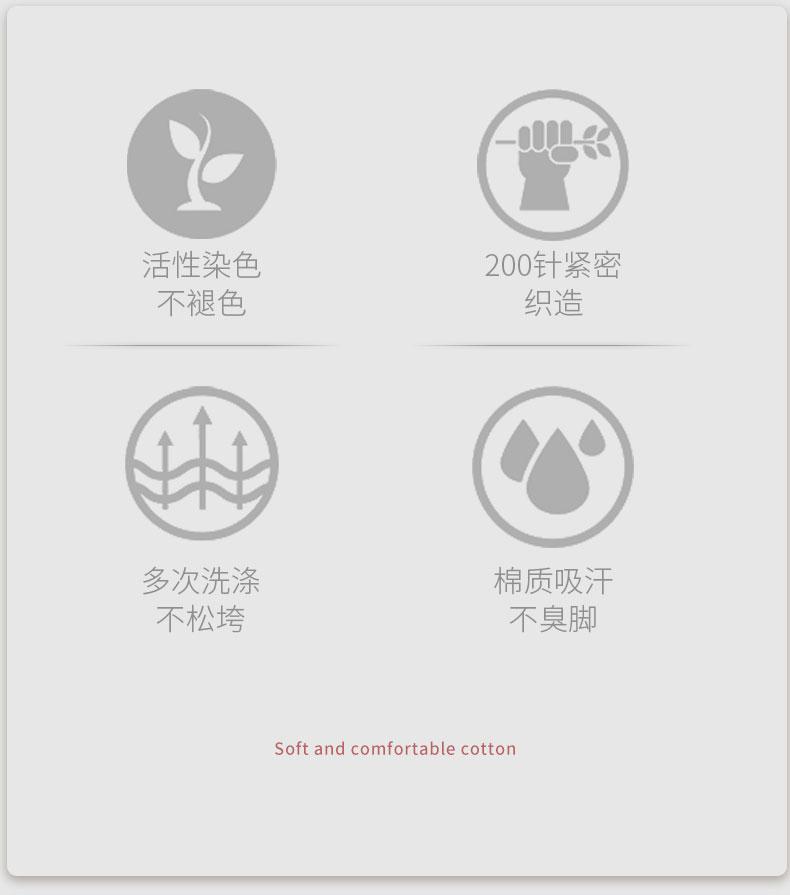 活性染色
不褪色

200针紧密
织造

多次洗涤
不松垮

棉质吸汗
不臭脚

Soft and comfortable cotton