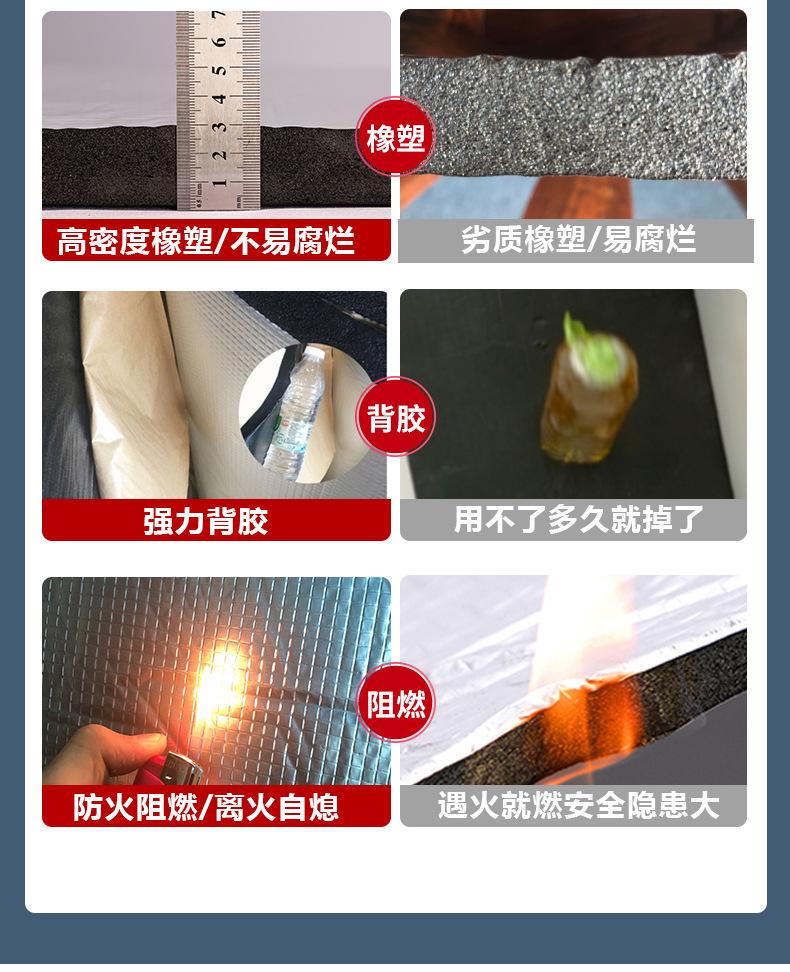 1 2 3 4 5 6 7

橡塑

高密度橡塑/不易腐烂

劣质橡塑/易腐烂

背胶

强力背胶

用不了多久就掉了

阻燃

防火阻燃/离火自熄

遇火就燃安全隐患大