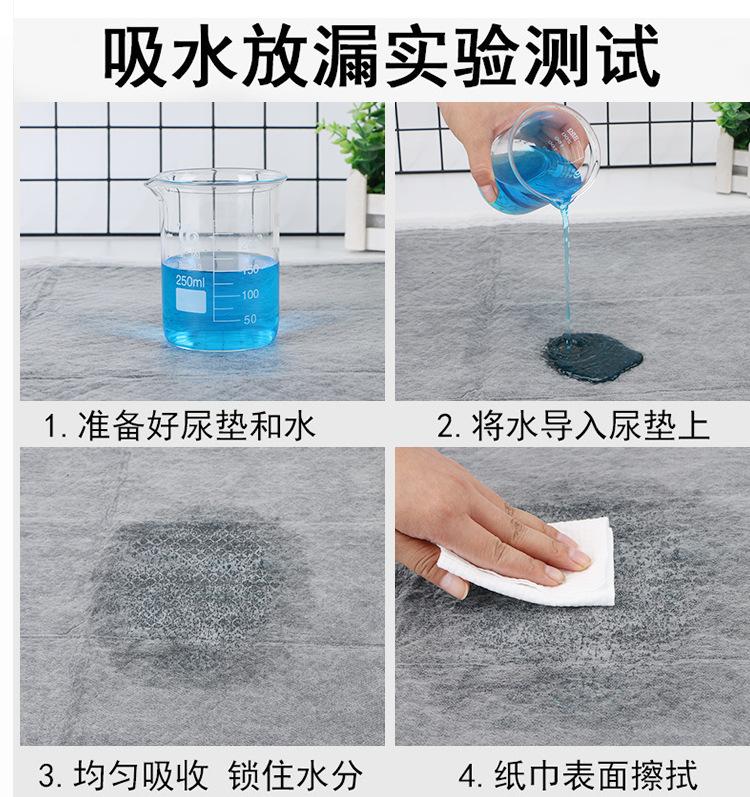 吸水放漏实验测试

250ml
150
100
50

1. 准备好尿垫和水

2. 将水导入尿垫上

3. 均匀吸收 锁住水分

4. 纸巾表面擦拭