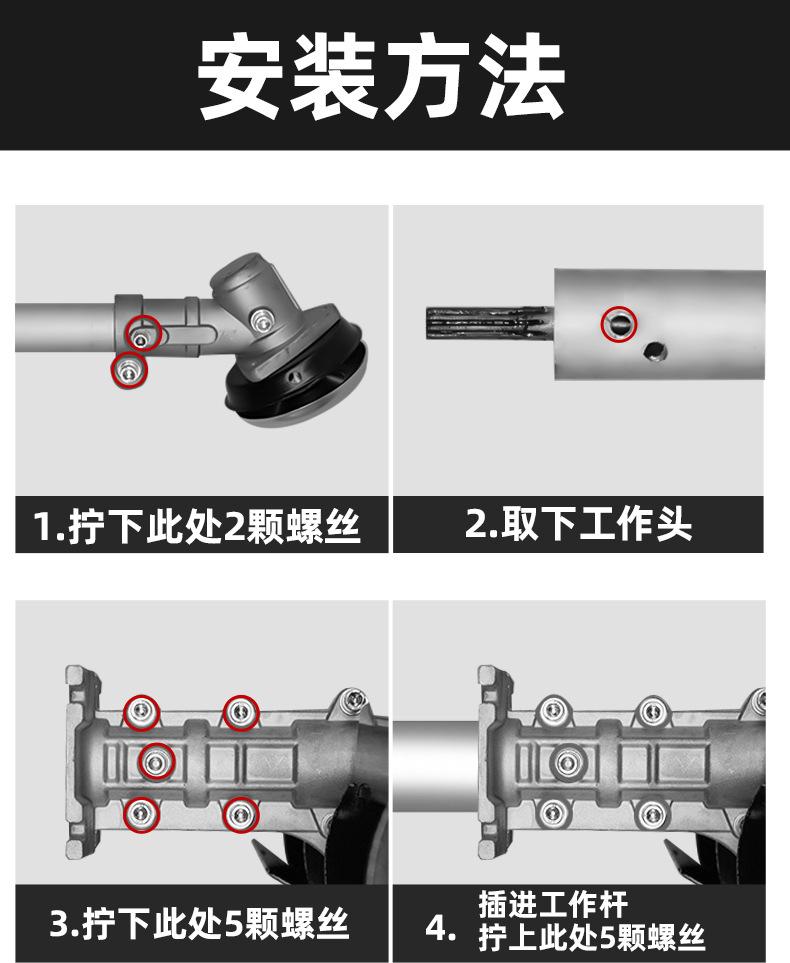 安装方法

1.拧下此处2颗螺丝

2.取下工作头

3.拧下此处5颗螺丝

4. 插进工作杆
拧上此处5颗螺丝