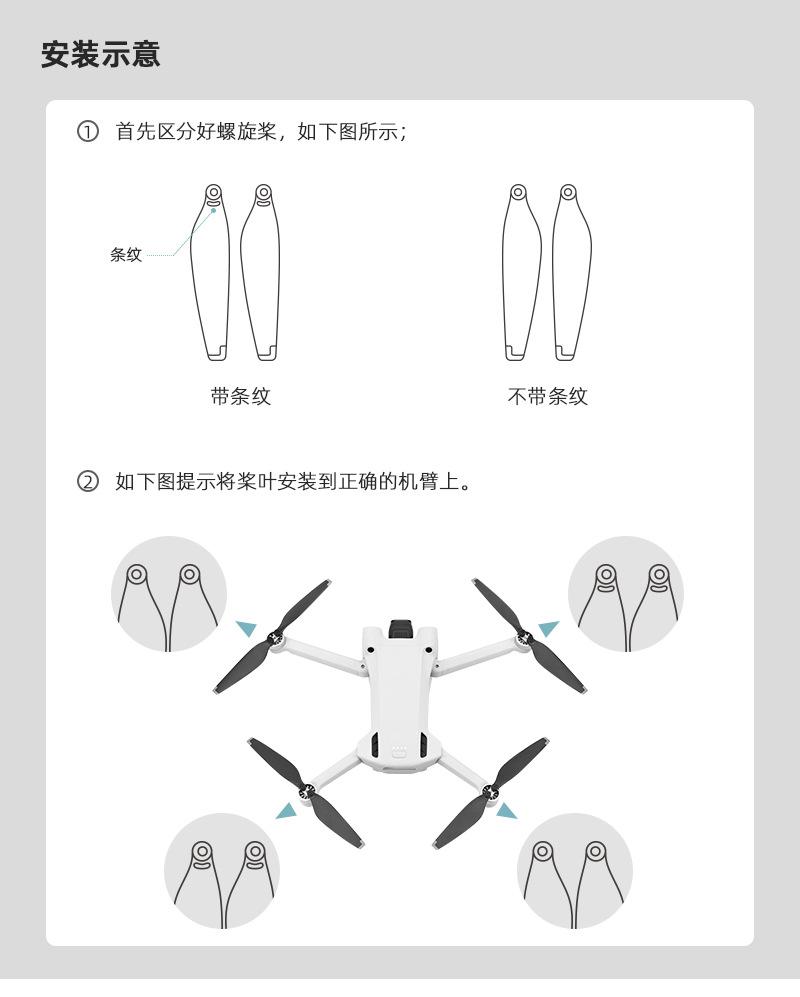 安装示意

① 首先区分好螺旋桨，如下图所示；

条纹

带条纹

不带条纹

② 如下图提示将桨叶安装到正确的机臂上。