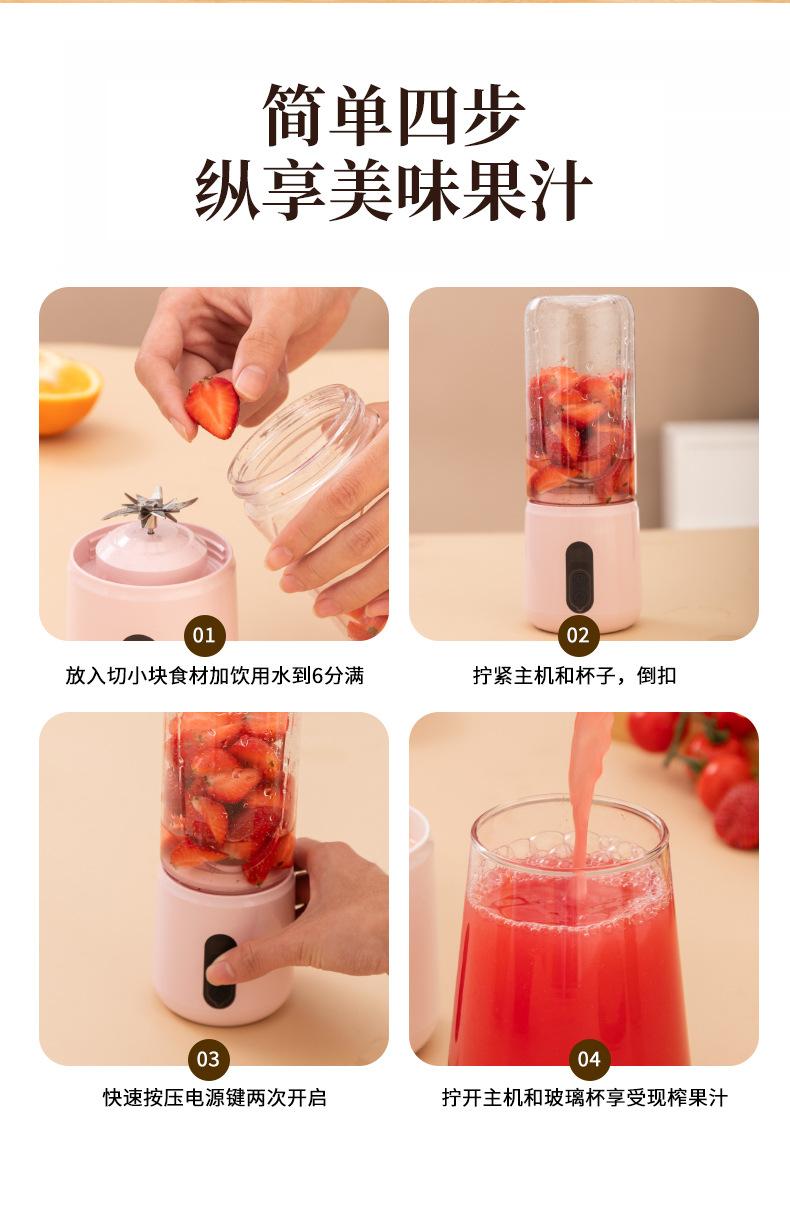 简单四步
纵享美味果汁

01
放入切小块食材加饮用水到6分满

02
拧紧主机和杯子，倒扣

03
快速按压电源键两次开启

04
拧开主机和玻璃杯享受现榨果汁