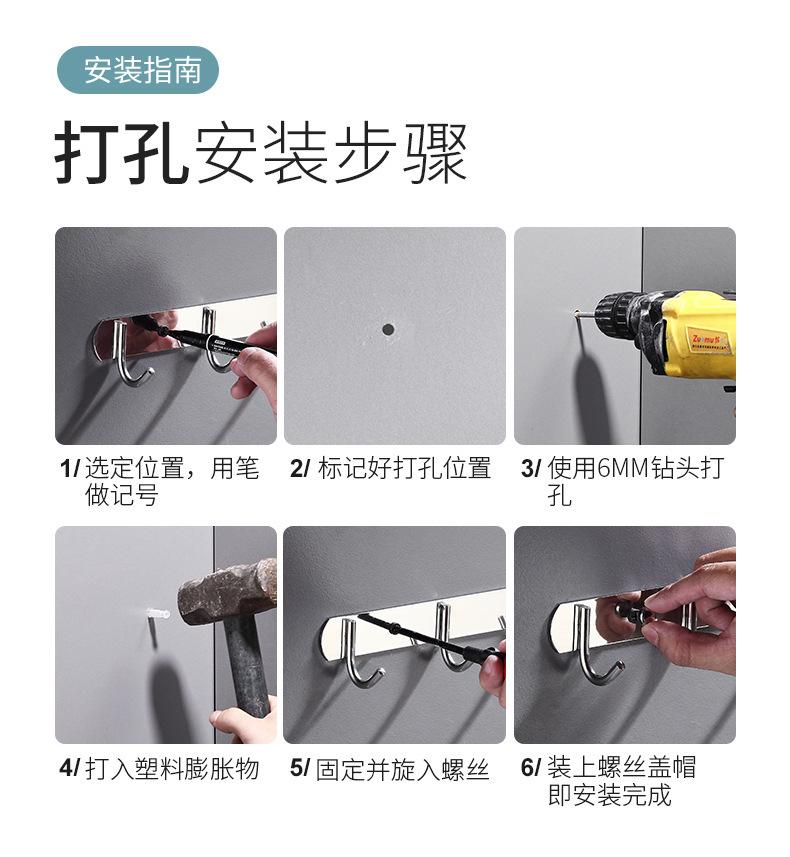 安装指南

打孔安装步骤

1/ 选定位置，用笔做记号

2/ 标记好打孔位置

3/ 使用6MM钻头打孔

4/ 打入塑料膨胀物

5/ 固定并旋入螺丝

6/ 装上螺丝盖帽即安装完成