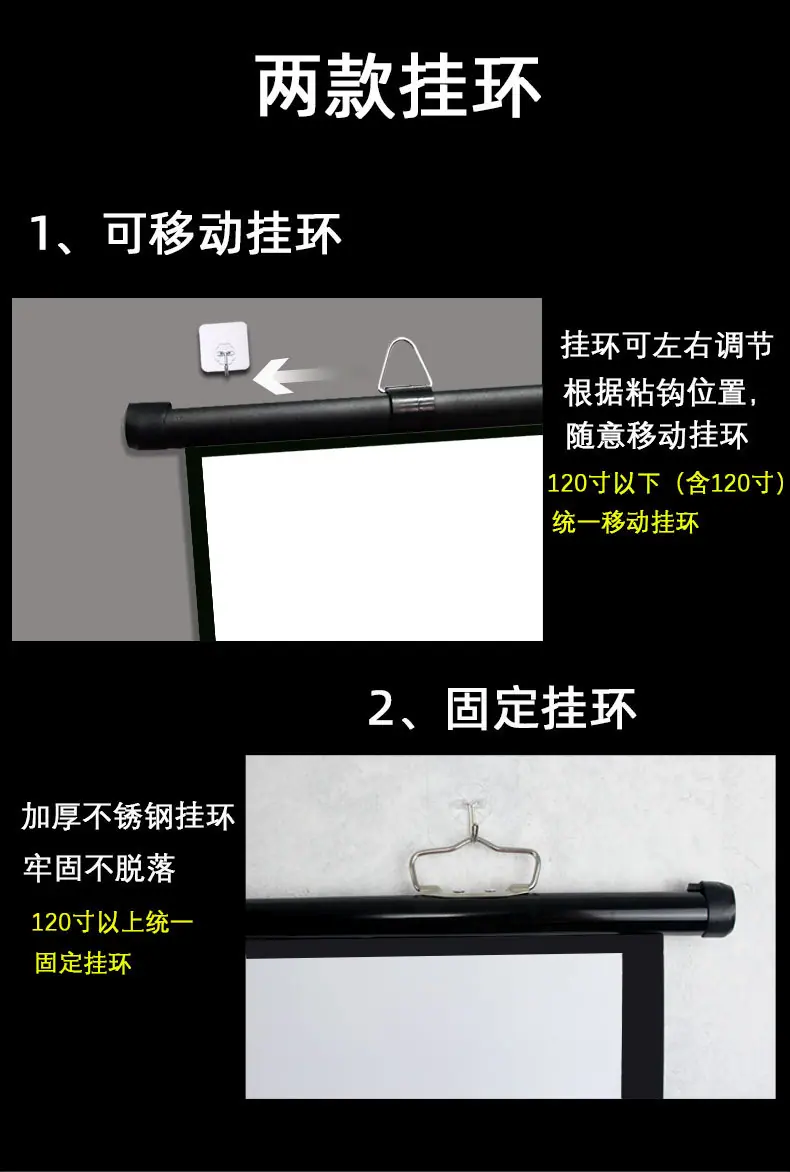 两款挂环

1、可移动挂环

挂环可左右调节
根据粘钩位置,
随意移动挂环

120寸以下（含120寸）
统一移动挂环

2、固定挂环

加厚不锈钢挂环
牢固不脱落

120寸以上统一
固定挂环