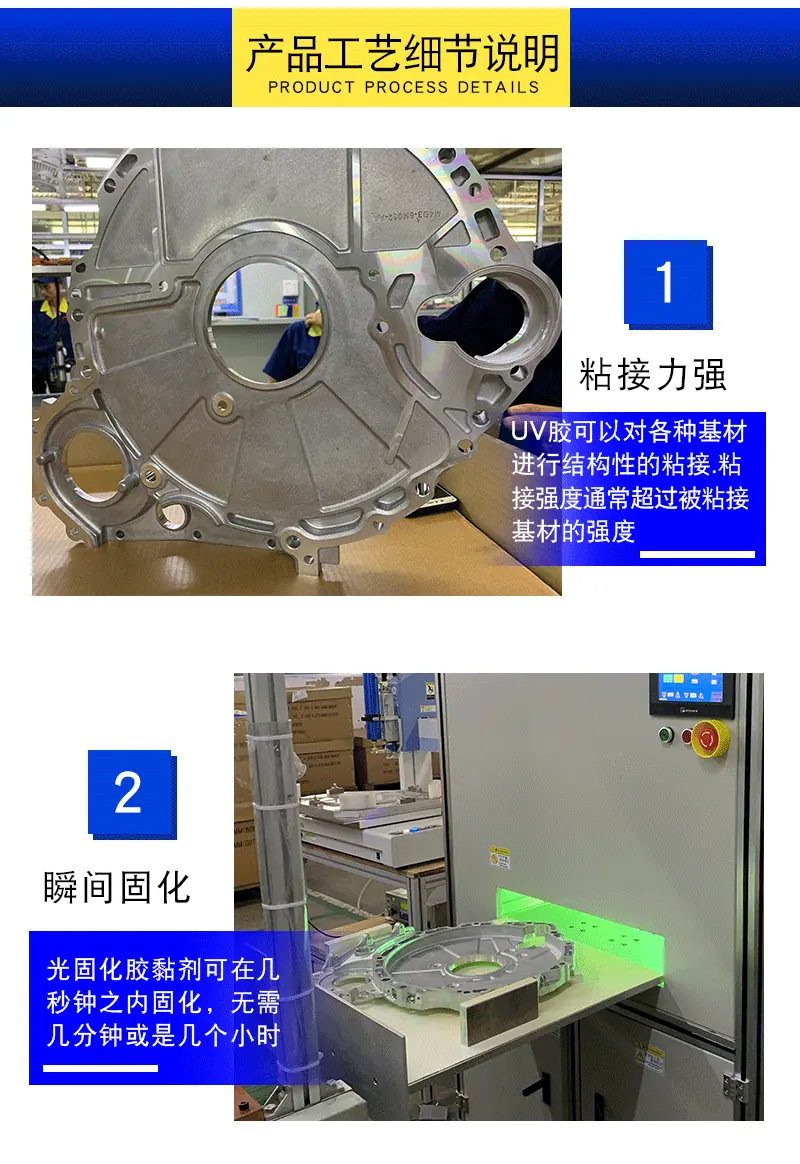 产品工艺细节说明
PRODUCT PROCESS DETAILS

1
粘接力强
UV胶可以对各种基材进行结构性的粘接.粘接强度通常超过被粘接基材的强度

2
瞬间固化
光固化胶黏剂可在几秒钟之内固化，无需几分钟或是几个小时