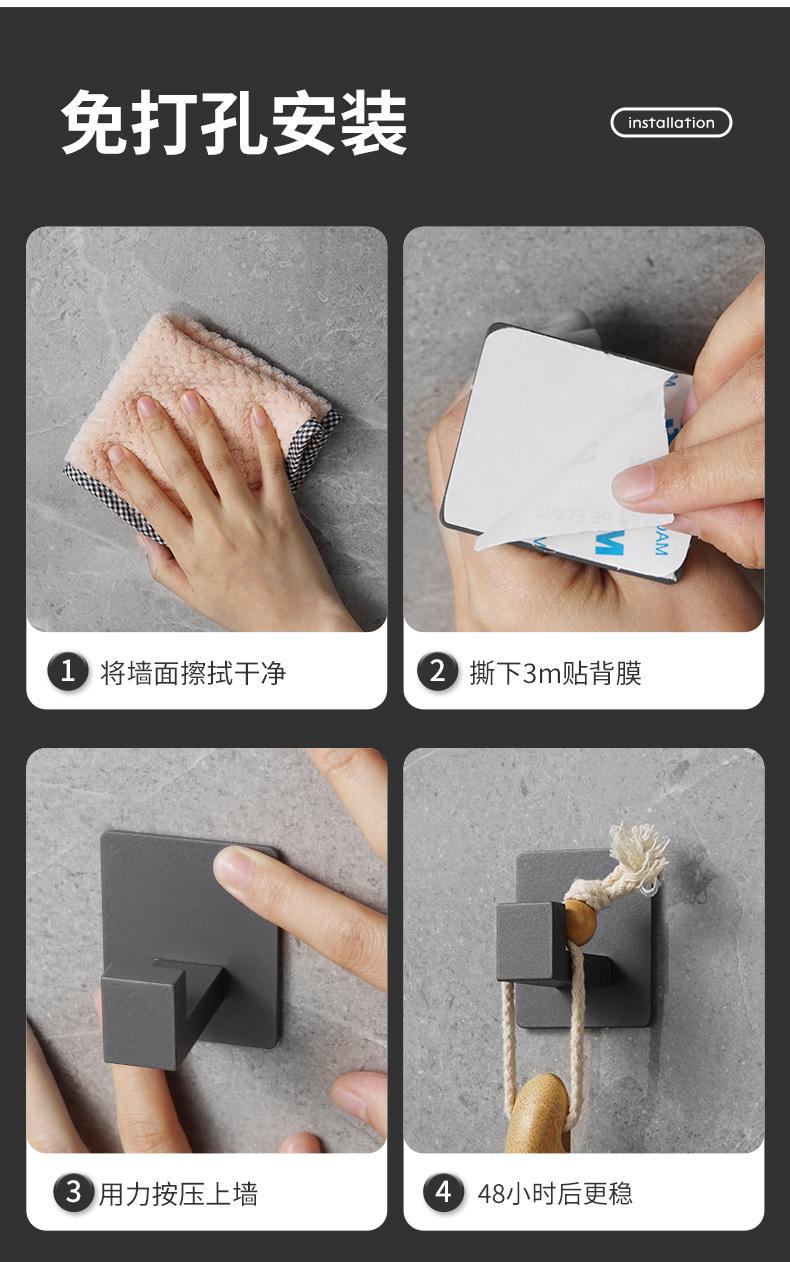 免打孔安装

installation

1 将墙面擦拭干净

2 撕下3m贴背膜

3 用力按压上墙

4 48小时后更稳