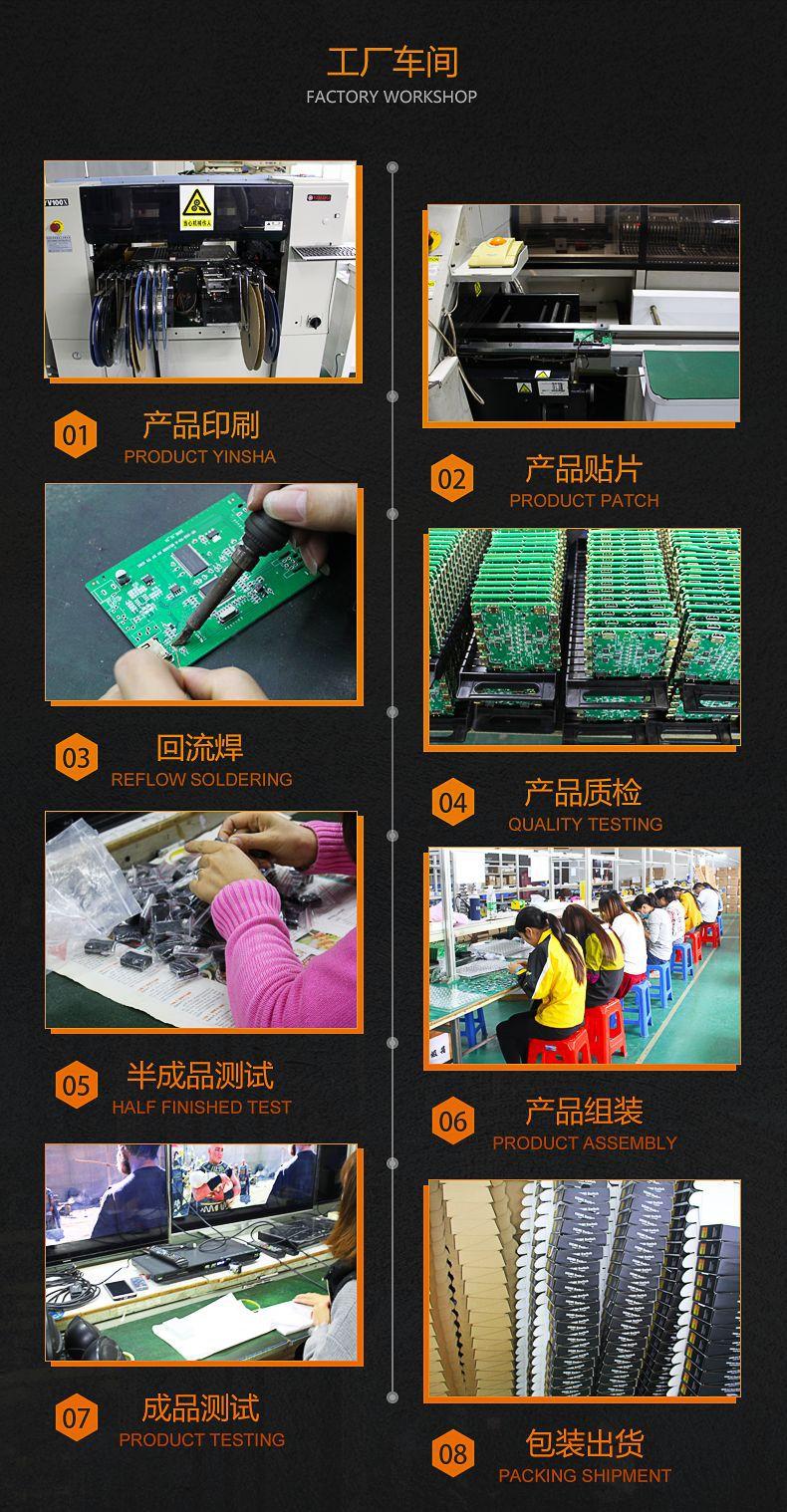 工厂车间
FACTORY WORKSHOP

01 产品印刷
PRODUCT YINSHA

02 产品贴片
PRODUCT PATCH

03 回流焊
REFLOW SOLDERING

04 产品质检
QUALITY TESTING

05 半成品测试
HALF FINISHED TEST

06 产品组装
PRODUCT ASSEMBLY

07 成品测试
PRODUCT TESTING

08 包装出货
PACKING SHIPMENT