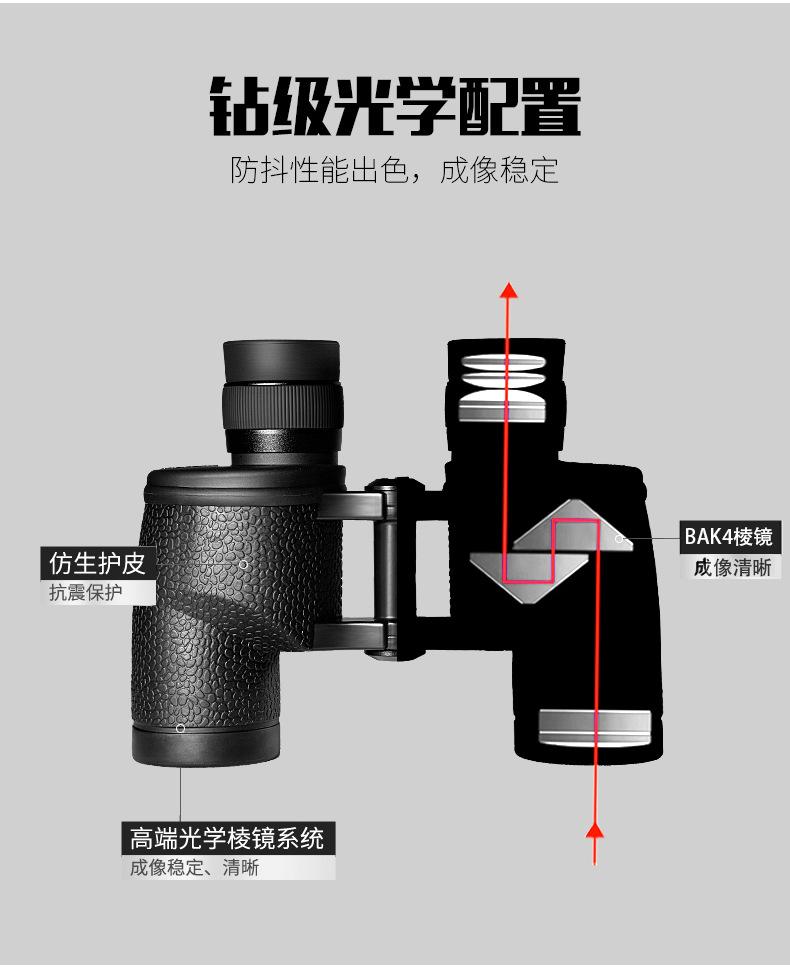 钻级光学配置

防抖性能出色，成像稳定

仿生护皮
抗震保护

BAK4棱镜
成像清晰

高端光学棱镜系统
成像稳定、清晰