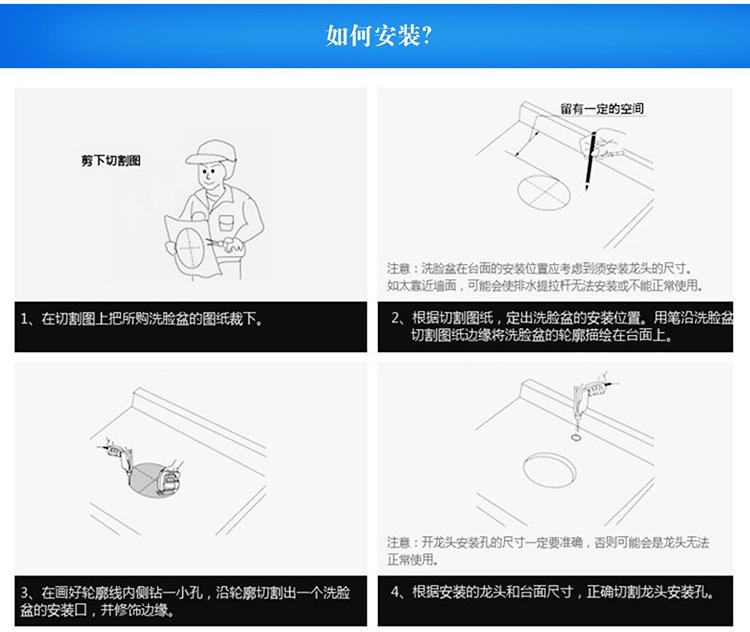 如何安装?

剪下切割图

1、在切割图上把所购洗脸盆的图纸裁下。

留有一定的空间

注意：洗脸盆在台面的安装位置应考虑到须安装龙头的尺寸。如太靠近墙面，可能会使排水提拉杆无法安装或不能正常使用。

2、根据切割图纸，定出洗脸盆的安装位置。用笔沿洗脸盆切割图纸边缘将洗脸盆的轮廓描绘在台面上。

3、在画好轮廓线内侧钻一小孔，沿轮廓切割出一个洗脸盆的安装口，并修饰边缘。

注意：开龙头安装孔的尺寸一定要准确，否则可能会是龙头无法正常使用。

4、根据安装的龙头和台面尺寸，正确切割龙头安装孔。