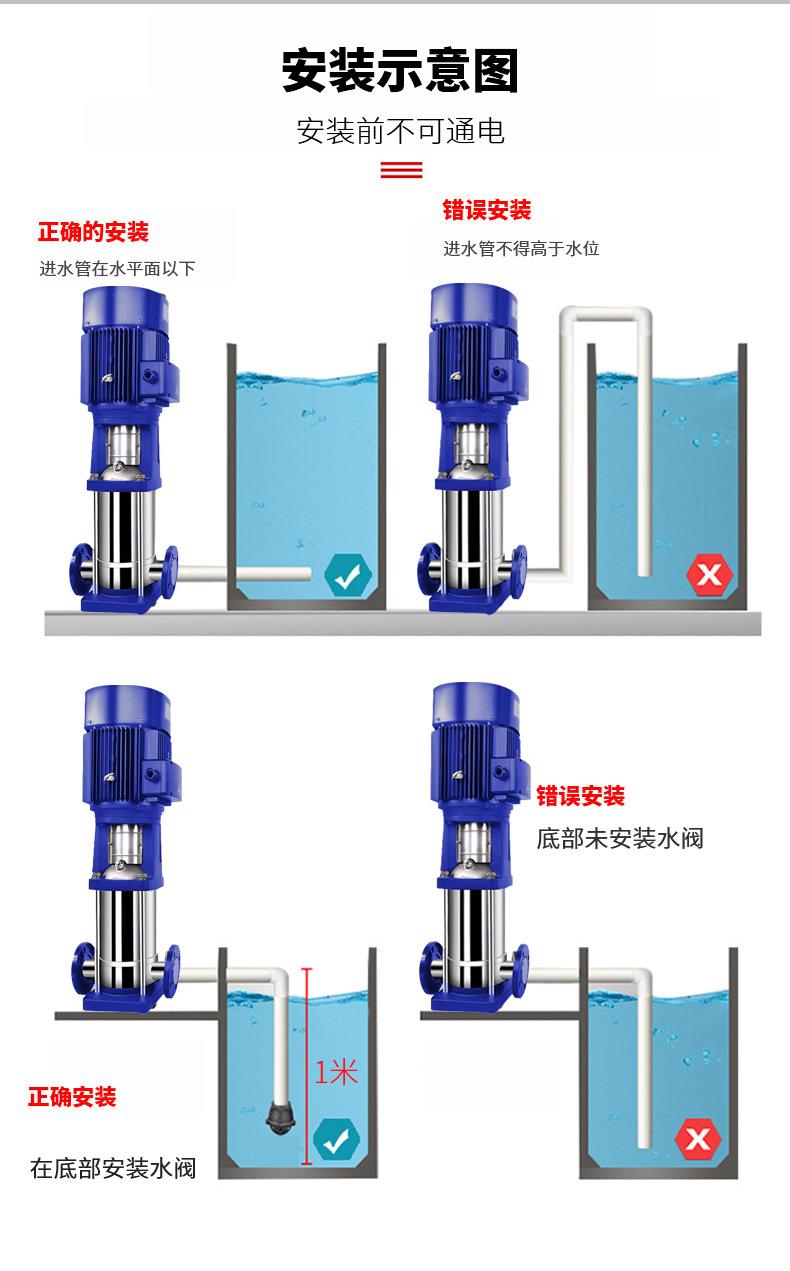 安装示意图

安装前不可通电

正确的安装
进水管在水平面以下

错误安装
进水管不得高于水位

错误安装
底部未安装水阀

1米

正确安装

在底部安装水阀