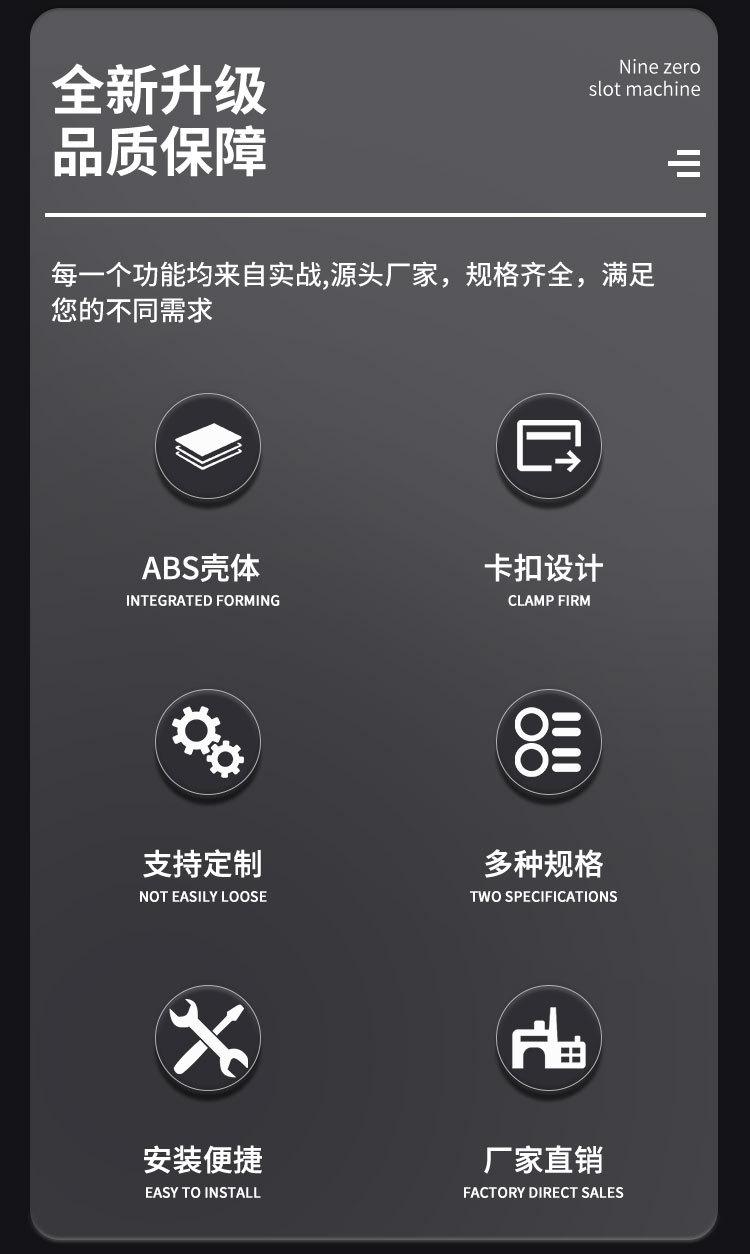 全新升级
品质保障

Nine zero
slot machine

每一个功能均来自实战,源头厂家，规格齐全，满足您的不同需求

ABS壳体
INTEGRATED FORMING

卡扣设计
CLAMP FIRM

支持定制
NOT EASILY LOOSE

多种规格
TWO SPECIFICATIONS

安装便捷
EASY TO INSTALL

厂家直销
FACTORY DIRECT SALES