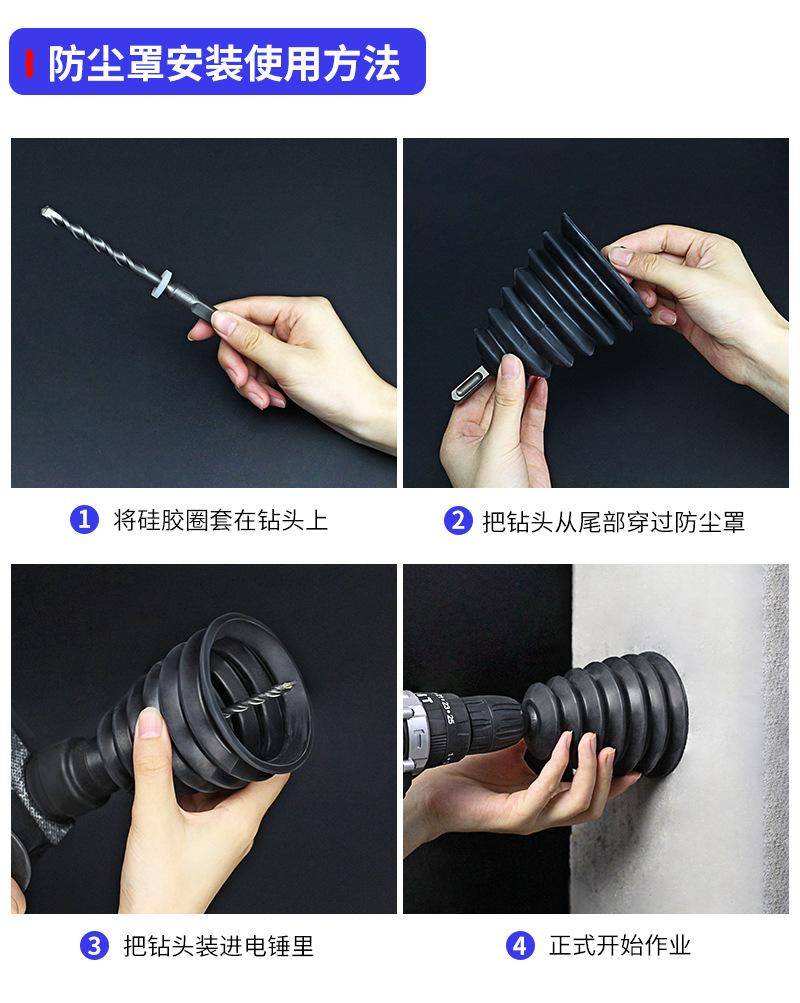 防尘罩安装使用方法

1 将硅胶圈套在钻头上

2 把钻头从尾部穿过防尘罩

3 把钻头装进电锤里

4 正式开始作业