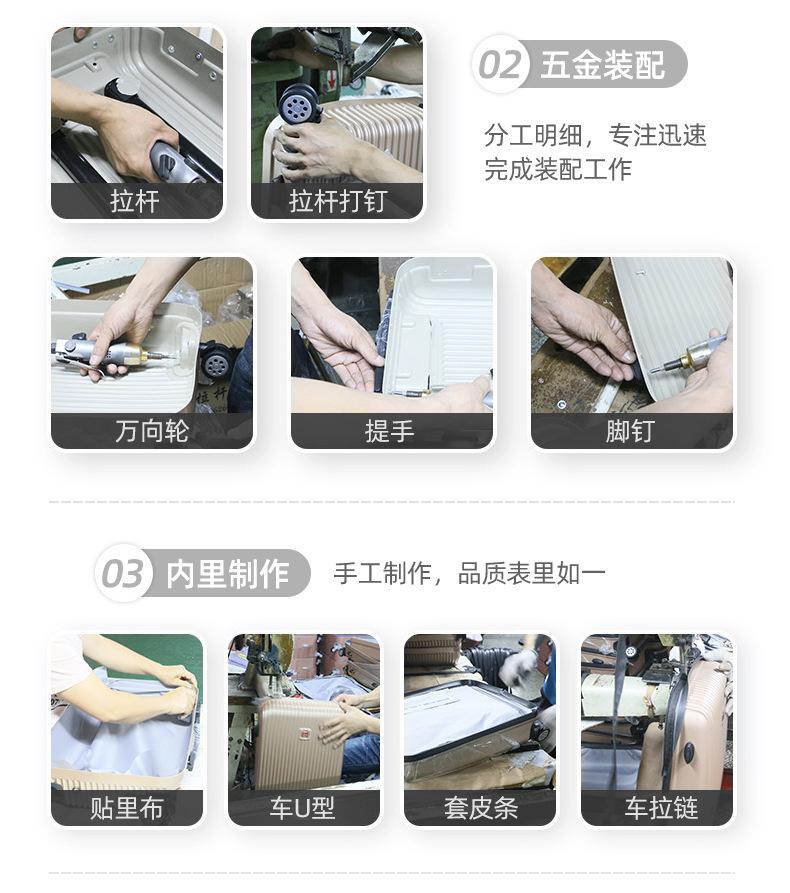 拉杆

拉杆打钉

02 五金装配

分工明细，专注迅速完成装配工作

万向轮

提手

脚钉

03 内里制作

手工制作，品质表里如一

贴里布

车U型

套皮条

车拉链