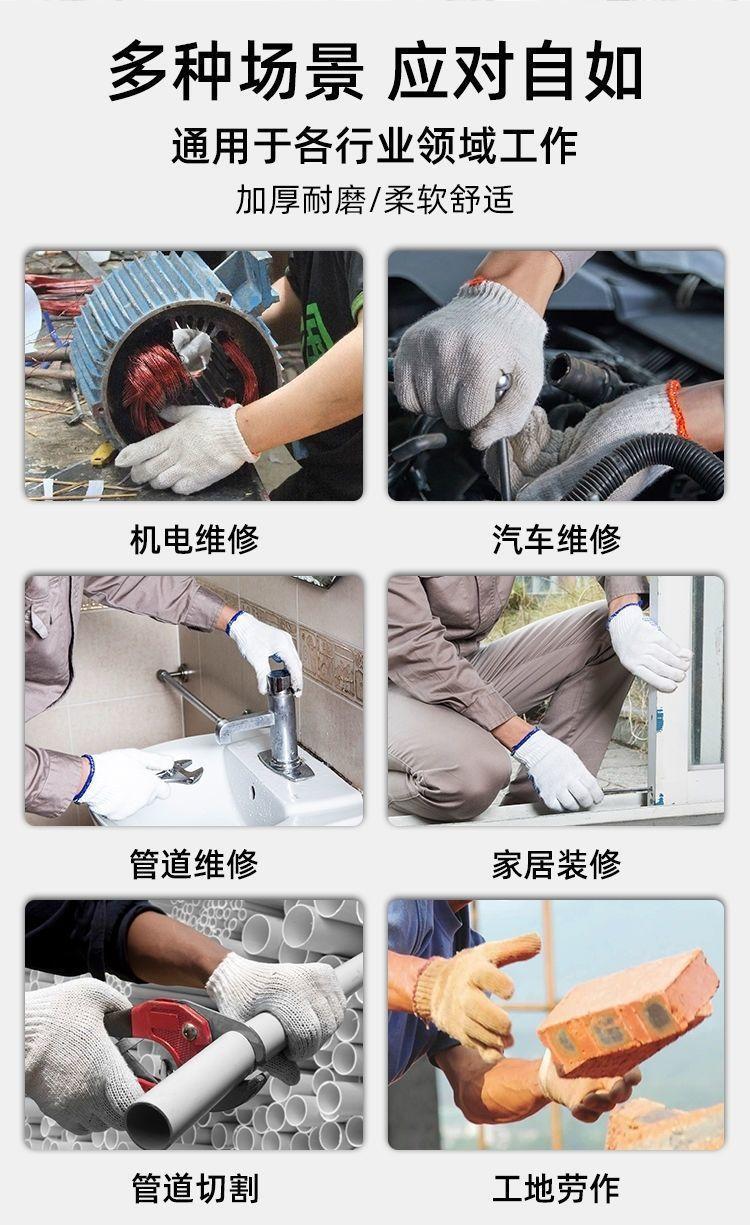 多种场景 应对自如

通用于各行业领域工作

加厚耐磨/柔软舒适

机电维修

汽车维修

管道维修

家居装修

管道切割

工地劳作