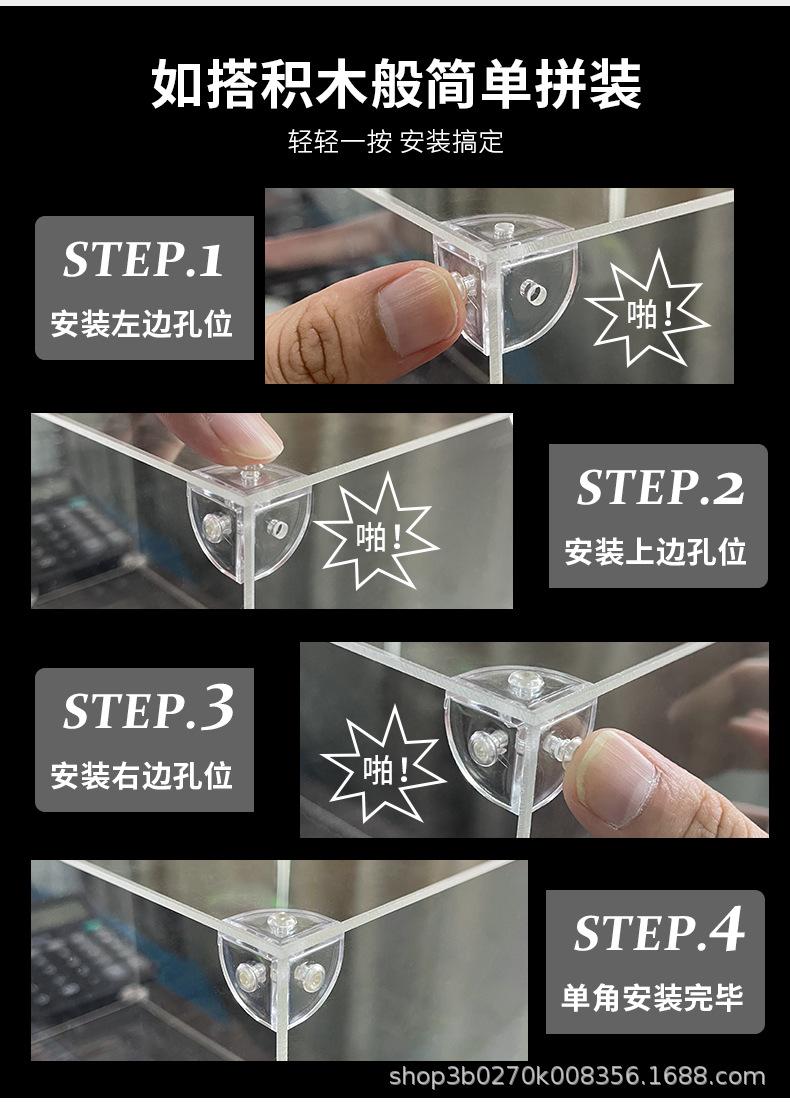 如搭积木般简单拼装

轻轻一按 安装搞定

STEP.1
安装左边孔位

啪！

啪！

STEP.2
安装上边孔位

STEP.3
安装右边孔位

啪！

STEP.4
单角安装完毕

shop3b0270k008356.1688.com