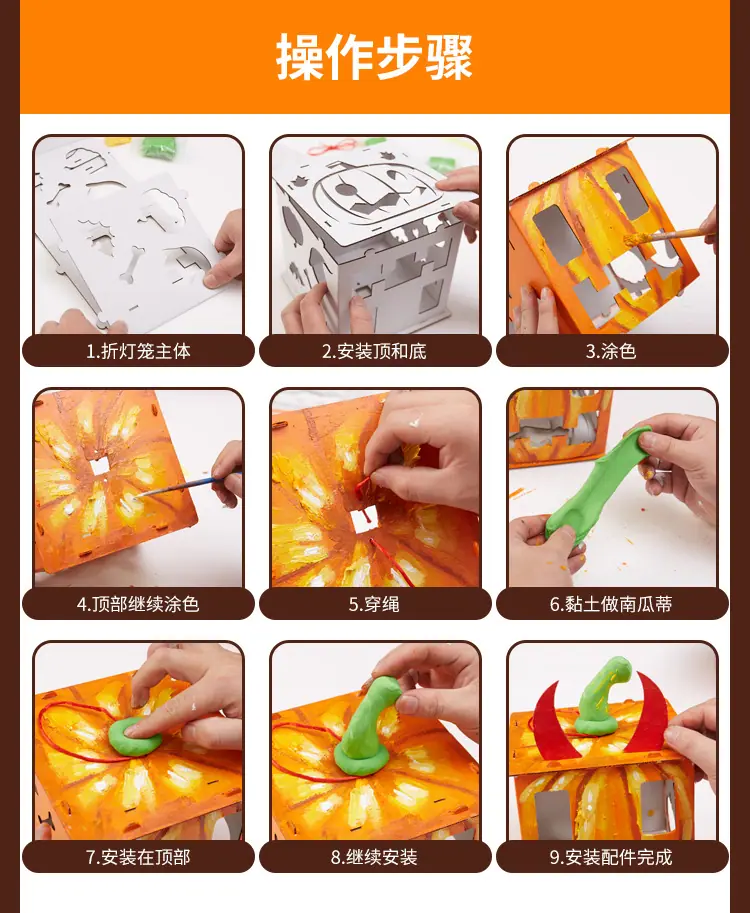 操作步骤

1.折灯笼主体

2.安装顶和底

3.涂色

4.顶部继续涂色

5.穿绳

6.黏土做南瓜蒂

7.安装在顶部

8.继续安装

9.安装配件完成